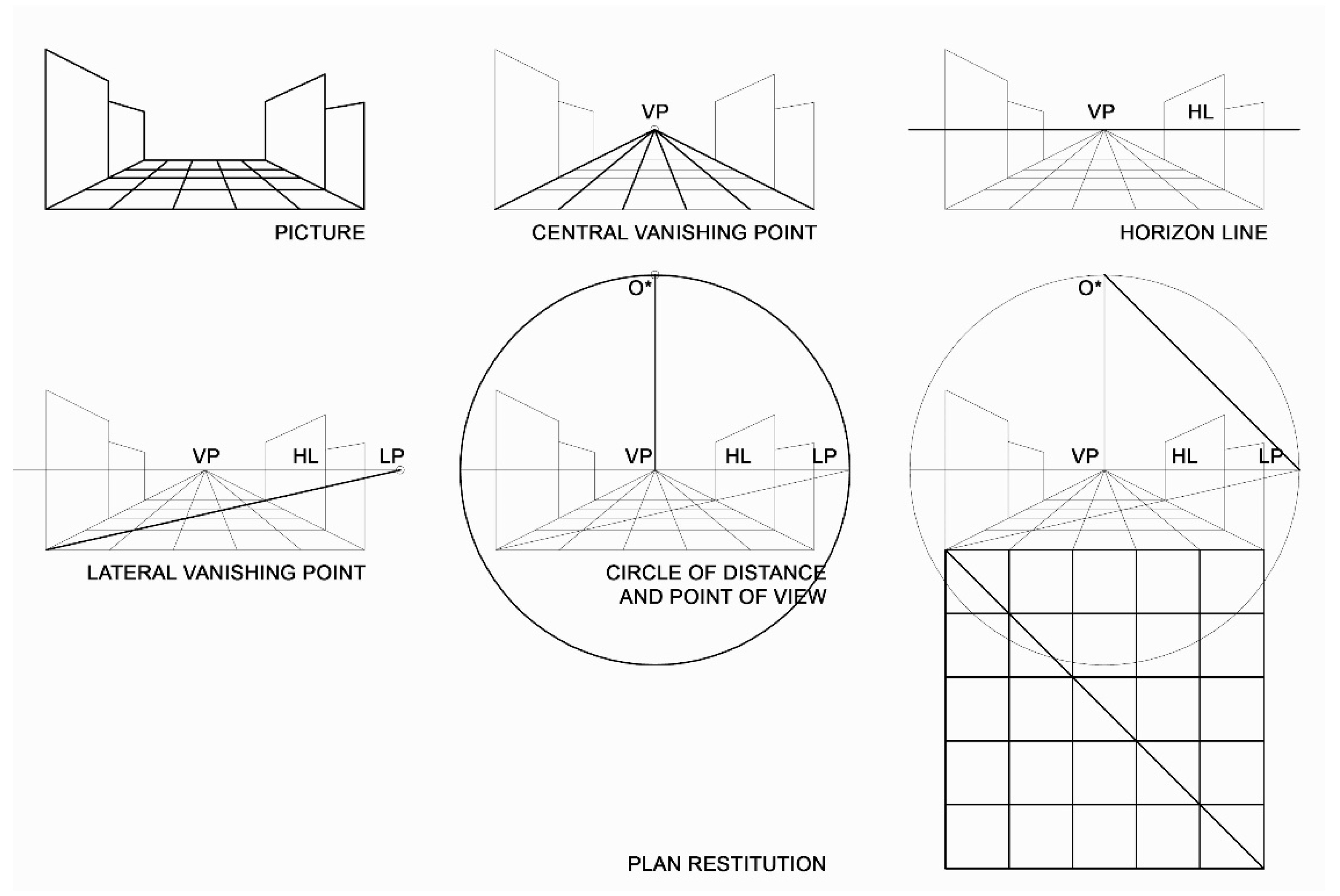 PICTURE

VP

CENTRAL VANISHING POINT

VP HL

HORIZON LINE

VP HL LP

LATERAL VANISHING POINT

O*

VP HL LP

CIRCLE OF DISTANCE AND POINT OF VIEW

O*

VP HL LP

PLAN RESTITUTION