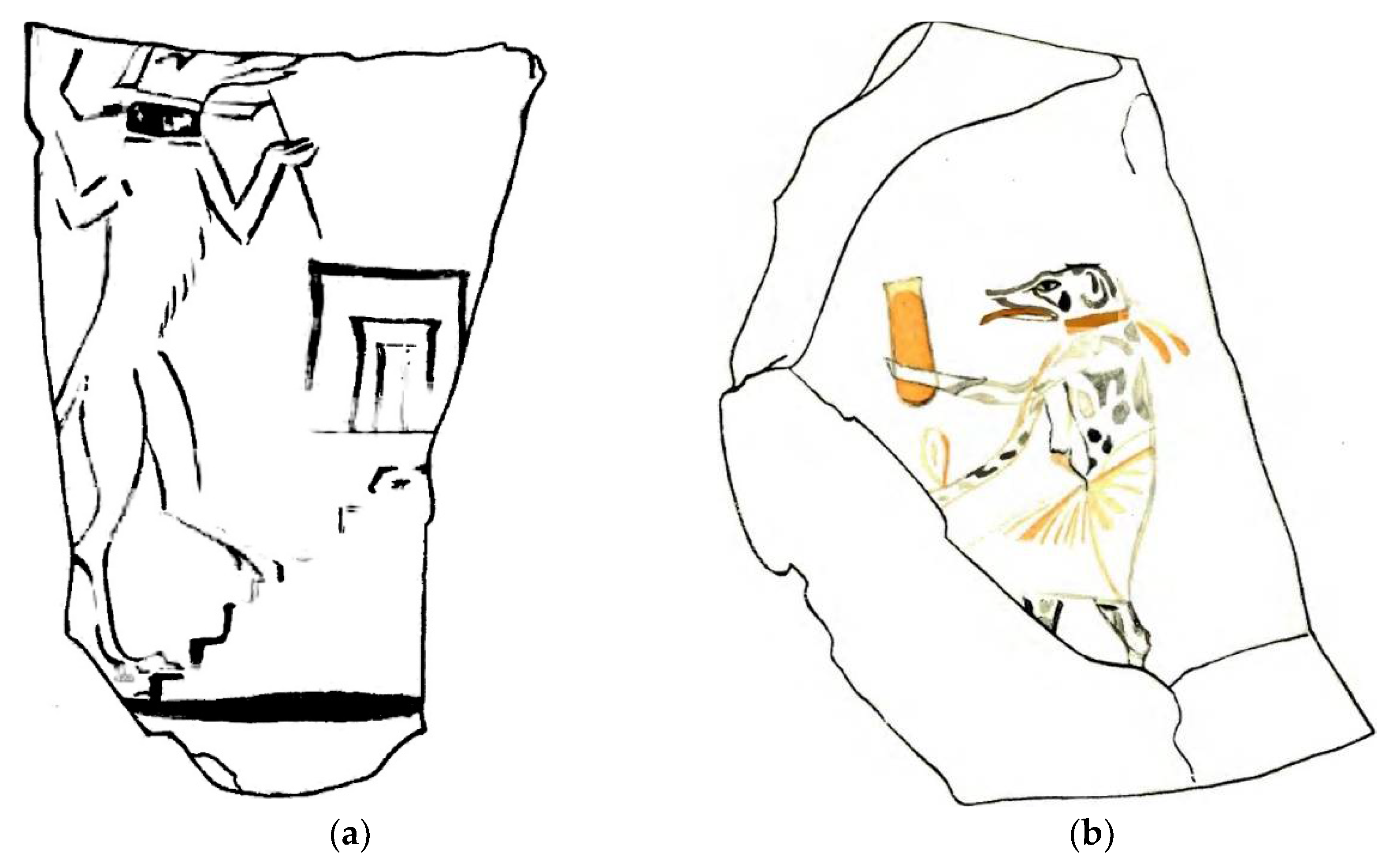 (a)

(b)