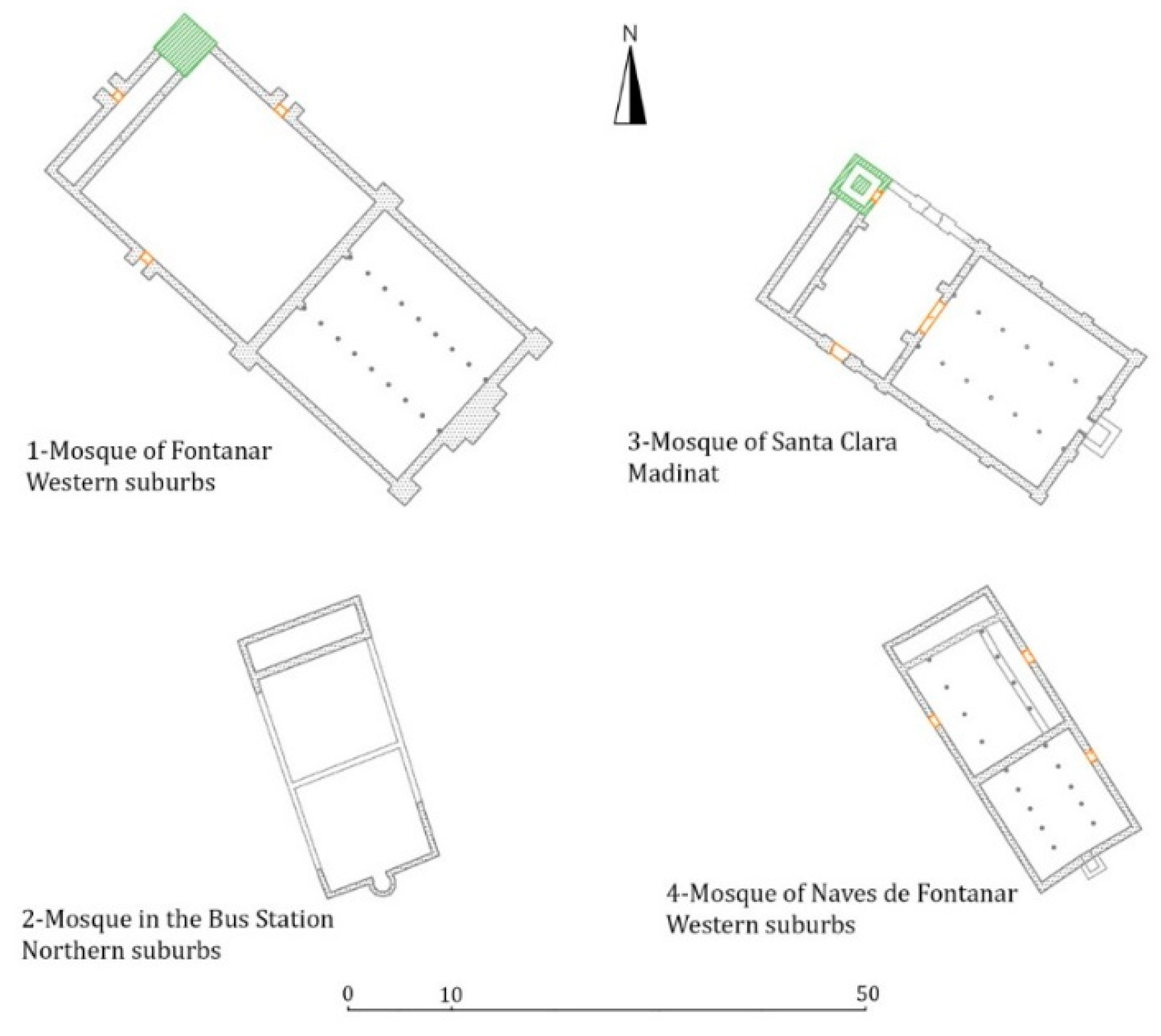 N

1-Mosque of Fontanar
Western suburbs

3-Mosque of Santa Clara
Madinat

2-Mosque in the Bus Station
Northern suburbs

4-Mosque of Naves de Fontanar
Western suburbs

0 10 50