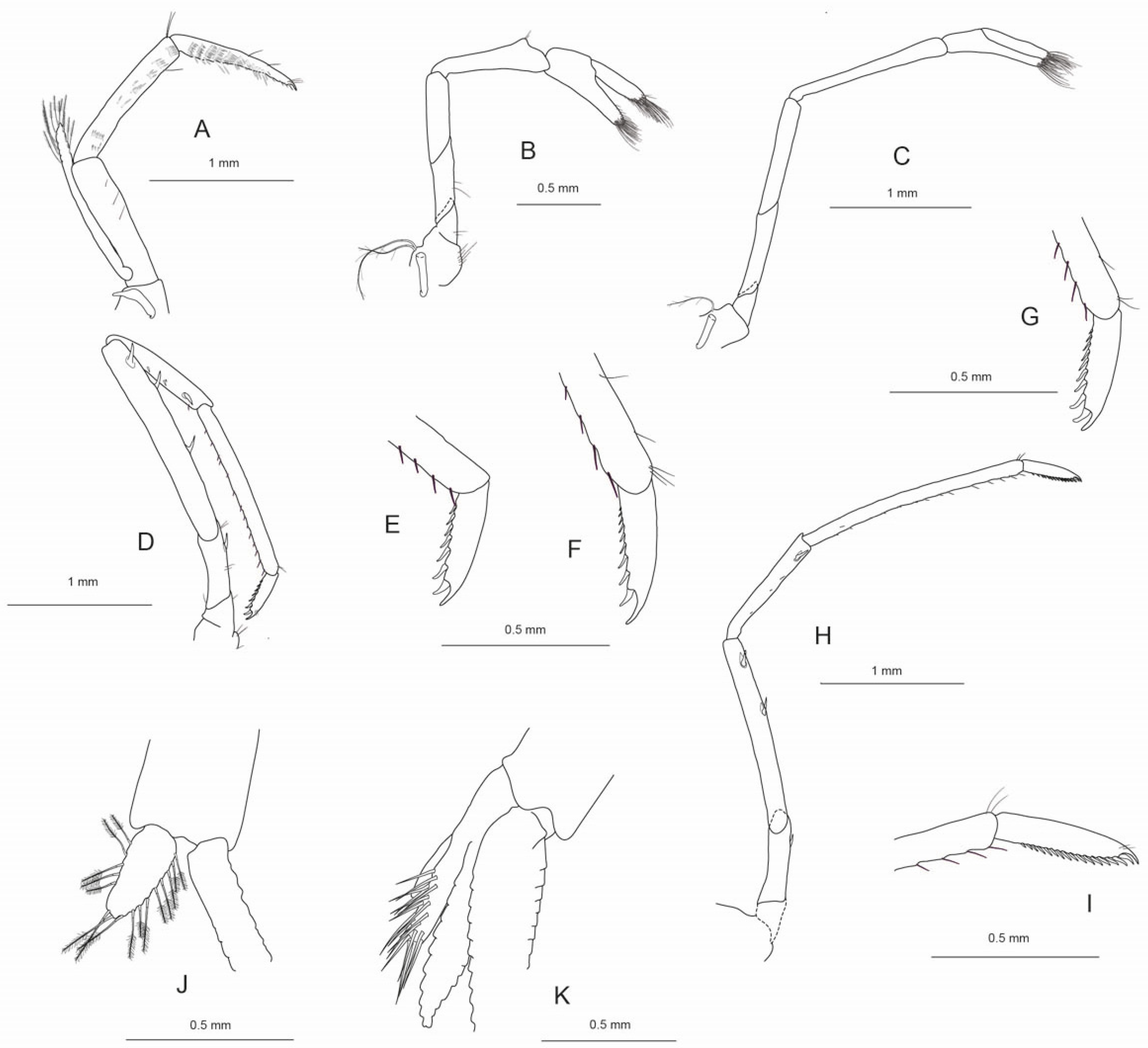 A
1 mm
B
0.5 mm
C
1 mm
G
0.5 mm
D
1 mm
E
F
0.5 mm
H
1 mm
I
0.5 mm
J
0.5 mm
K
0.5 mm