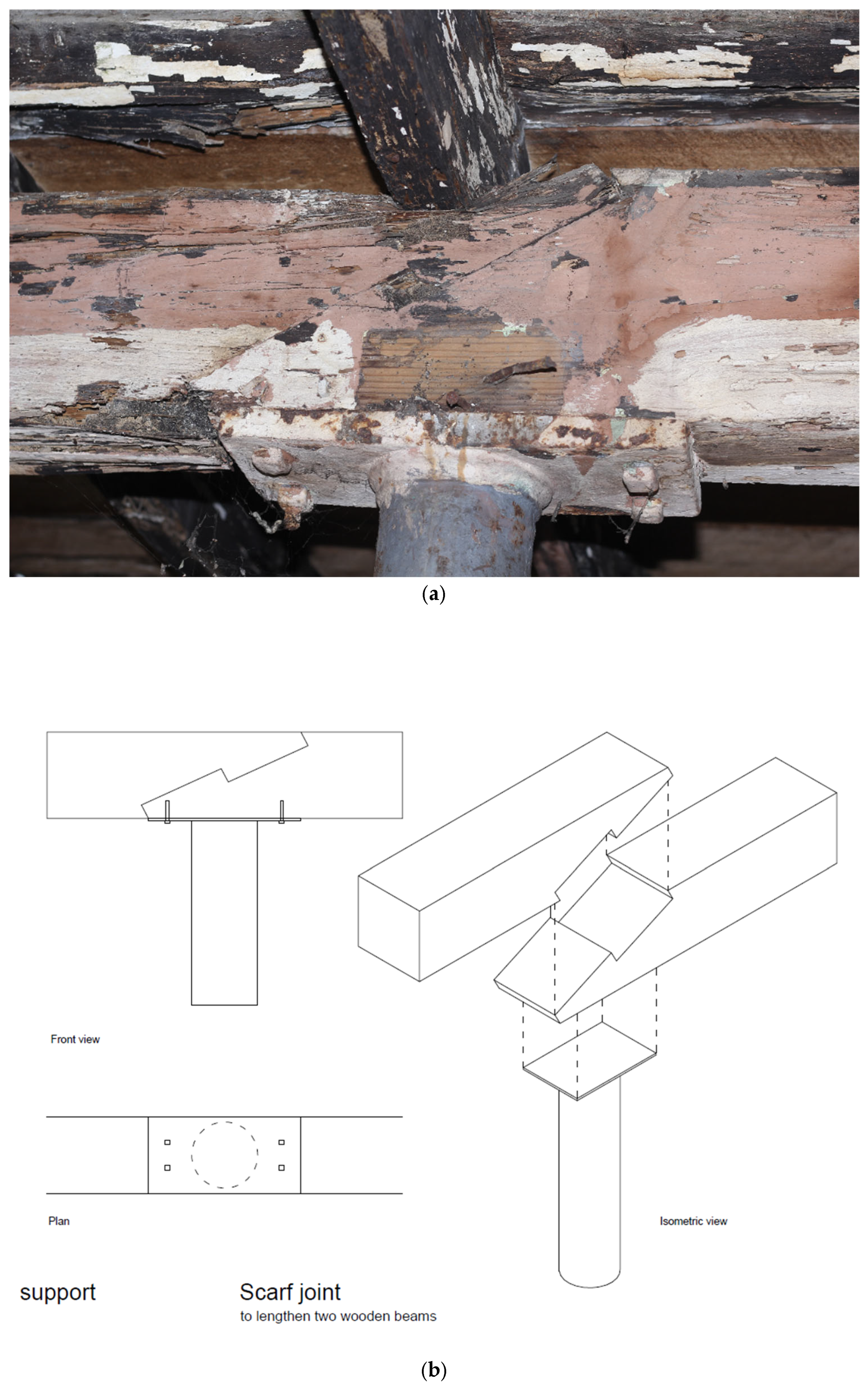 (a)

Front view

Plan

Isometric view

support

Scarf joint
to lengthen two wooden beams

(b)