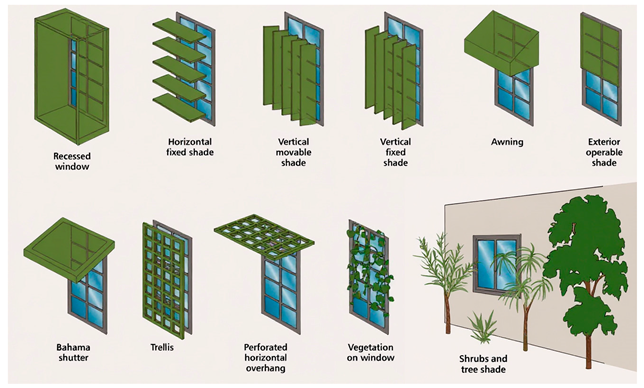 Recessed window

Horizontal fixed shade

Vertical movable shade

Vertical fixed shade

Awning

Exterior operable shade

Bahama shutter

Trellis

Perforated horizontal overhang

Vegetation on window

Shrubs and tree shade