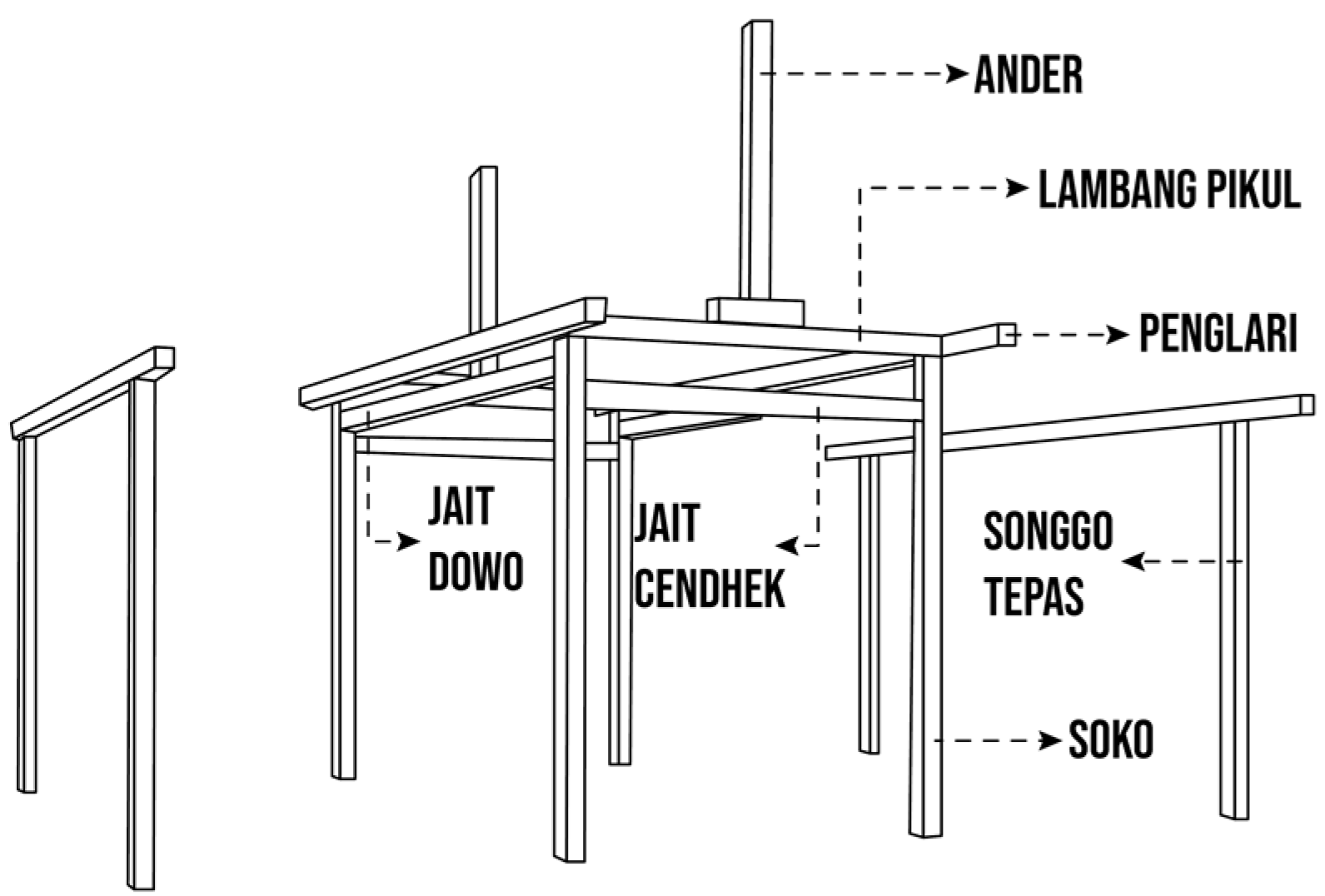 ANDER

LAMBANG PIKUL

PENGLARI

JAIT DOWO

JAIT CENDHEK

SONGGO TEPAS

SOKO