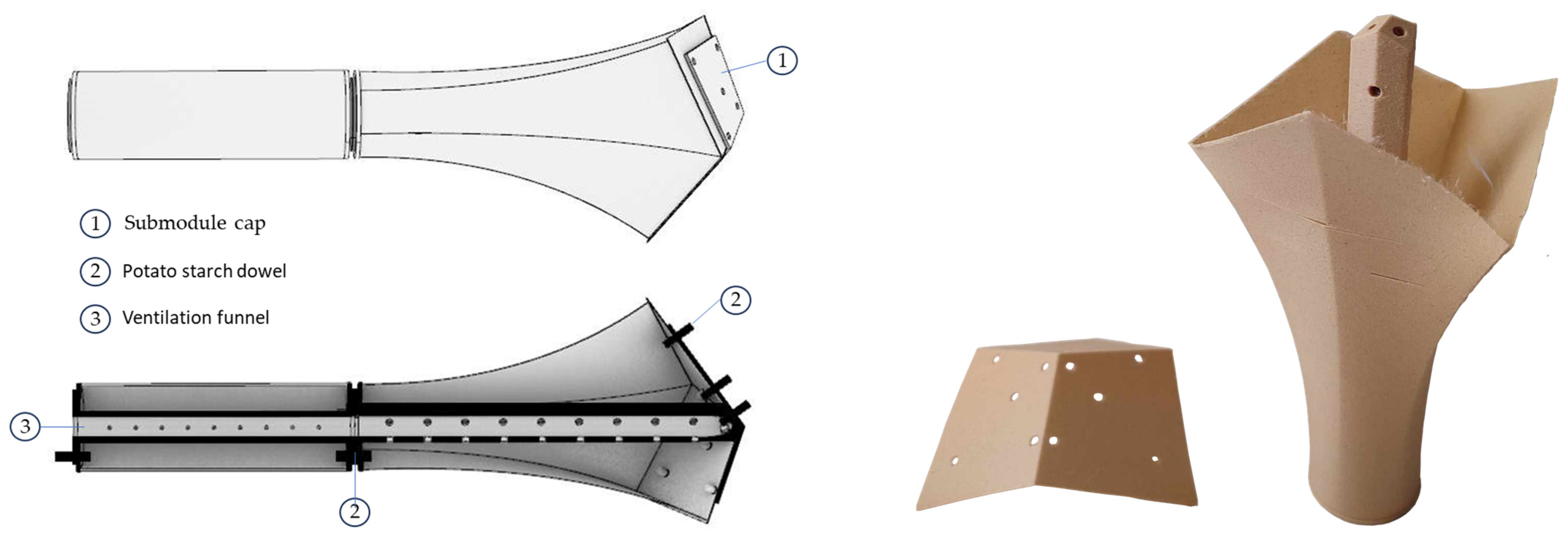 1

1 Submodule cap

2 Potato starch dowel

3 Ventilation funnel

2

3

2