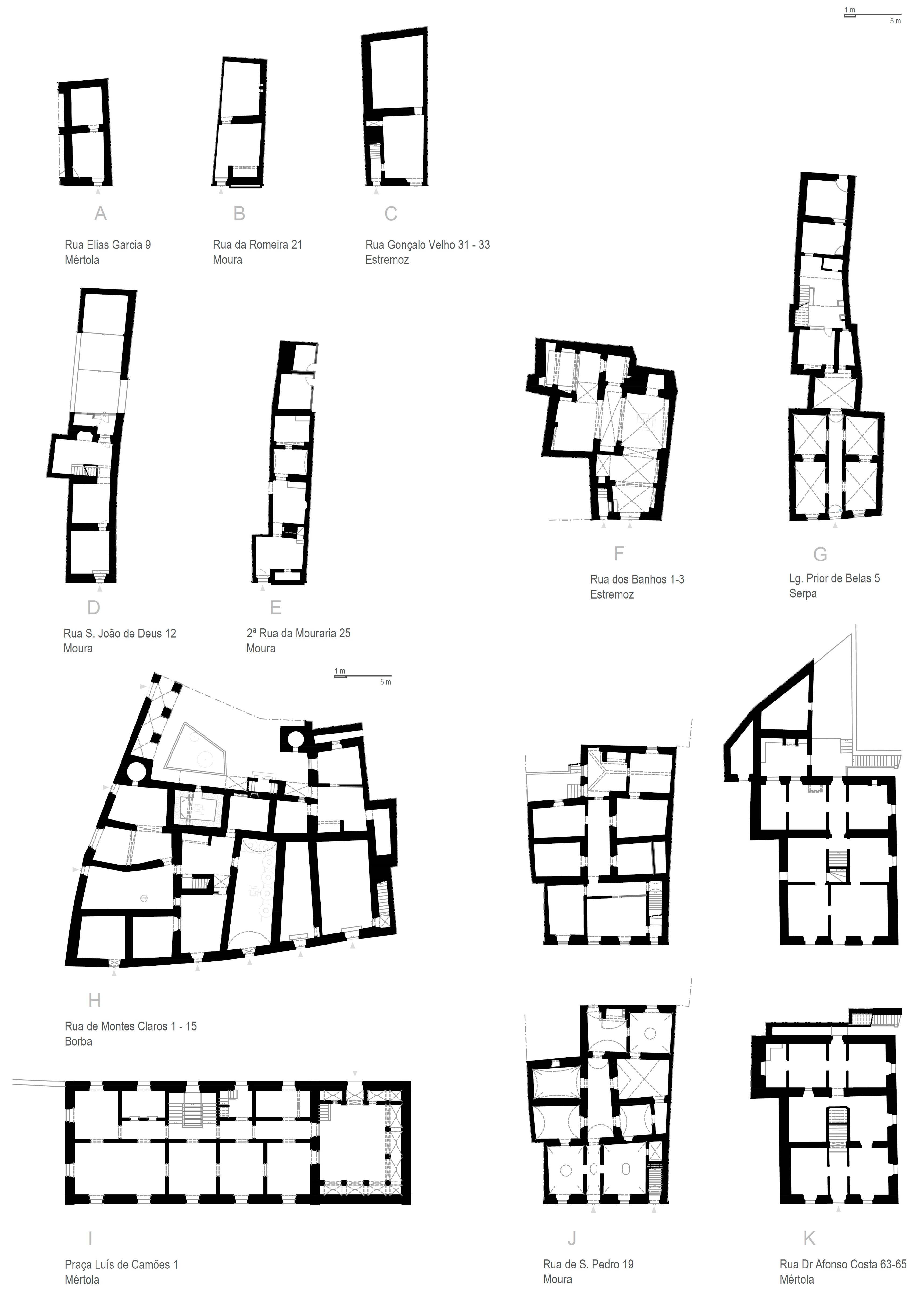 1 m
5 m

A

Rua Elias Garcia 9
Mértola

B

Rua da Romeira 21
Moura

C

Rua Gonçalo Velho 31 - 33
Estremoz

D

Rua S. João de Deus 12
Moura

E

2ª Rua da Mouraria 25
Moura

F

Rua dos Banhos 1-3
Estremoz

G

Lg. Prior de Belas 5
Serpa

1 m
5 m

H

Rua de Montes Claros 1 - 15
Borba

I

Praça Luís de Camões 1
Mértola

J

Rua de S. Pedro 19
Moura

K

Rua Dr Afonso Costa 63-65
Mértola