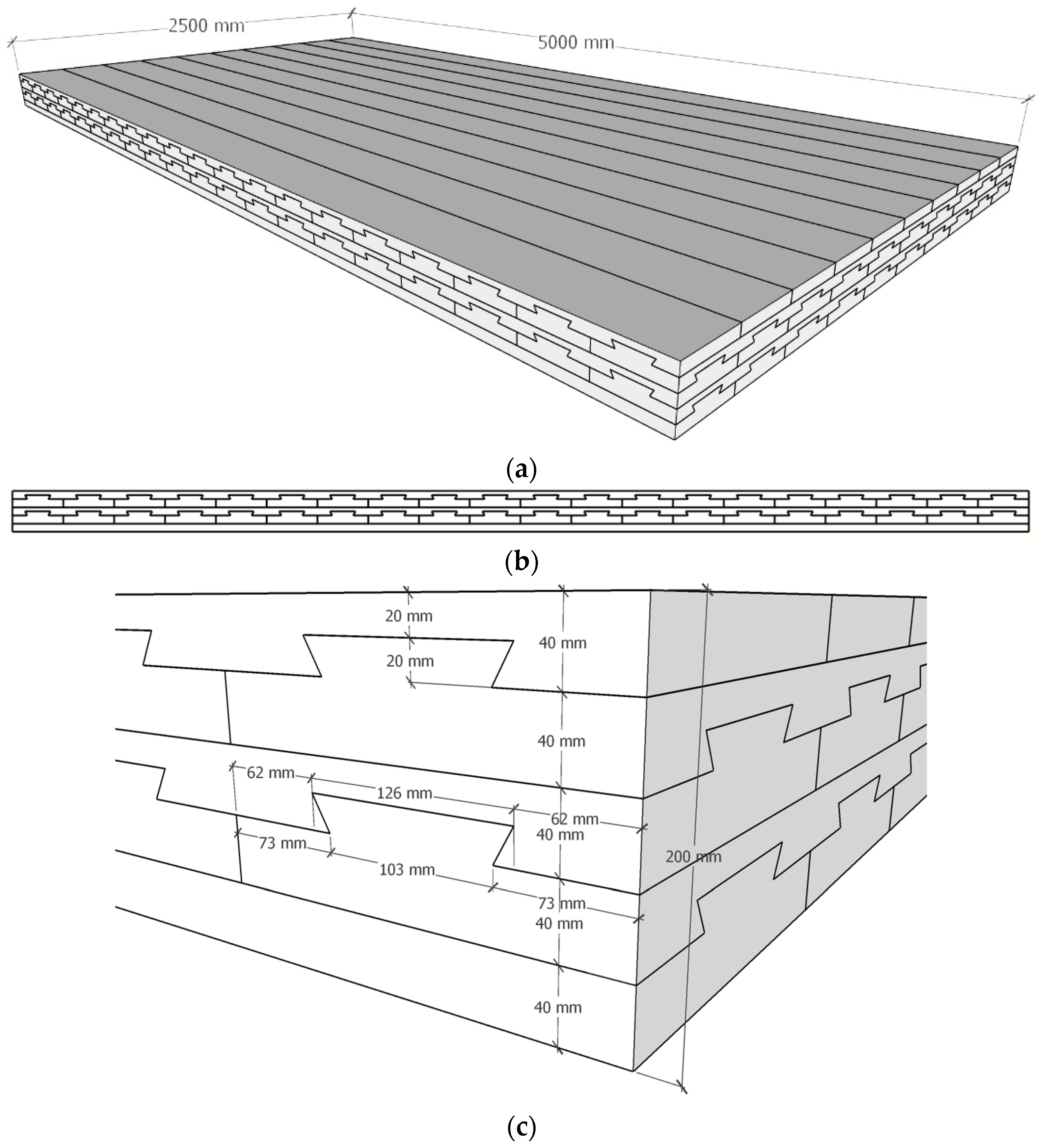 2500 mm

5000 mm

(a)

(b)

20 mm

20 mm

40 mm

40 mm

62 mm

126 mm

62 mm

40 mm

73 mm

103 mm

73 mm

40 mm

40 mm

200 mm

(c)