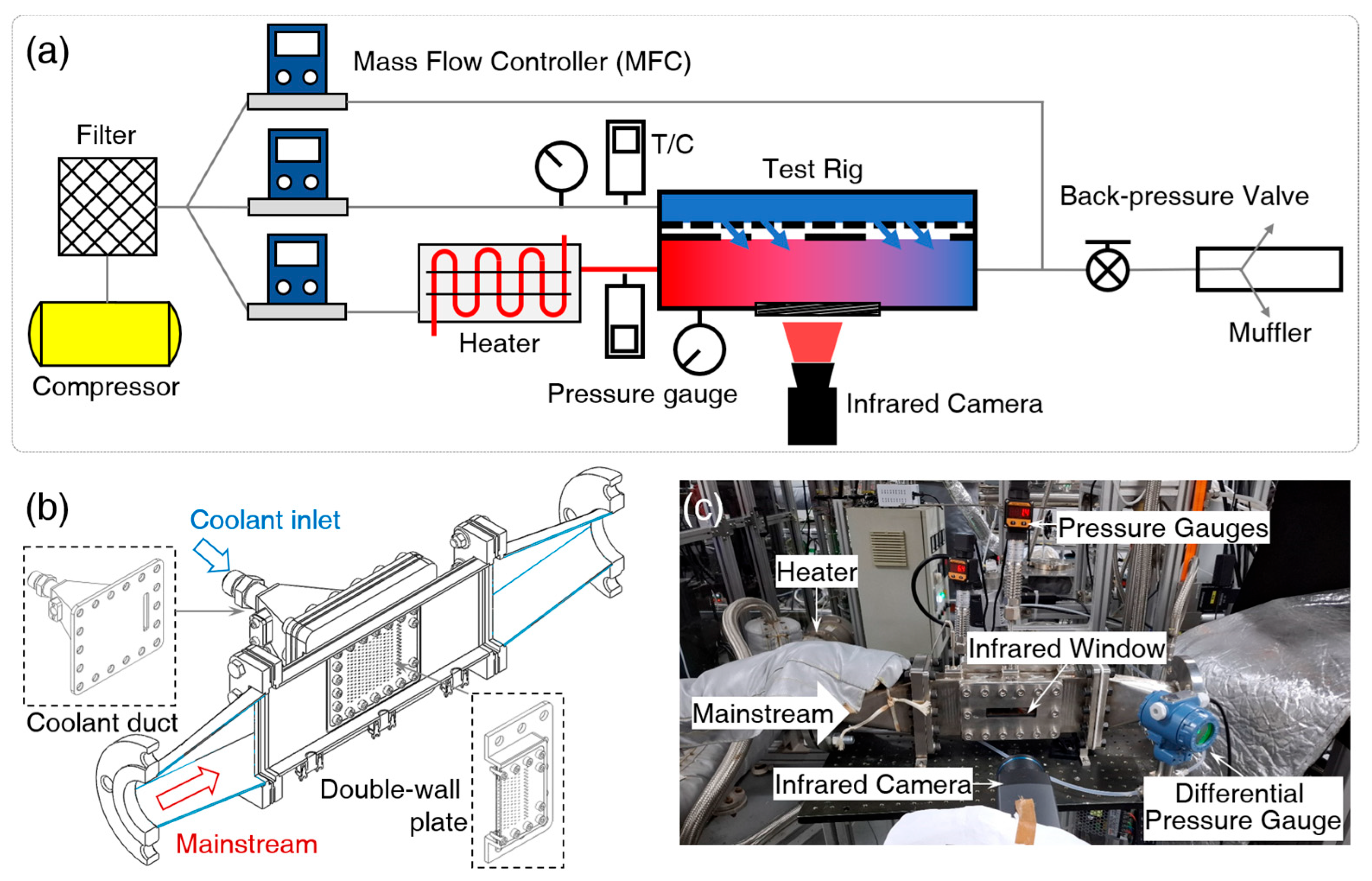 (a)

Mass Flow Controller (MFC)

Filter

T/C

Test Rig

Back-pressure Valve

Heater

Muffler

Compressor

Pressure gauge

Infrared Camera

(b)

Coolant inlet

Coolant duct

Double-wall plate

Mainstream

(c)

Pressure Gauges

Heater

Infrared Window

Mainstream

Infrared Camera

Differential Pressure Gauge