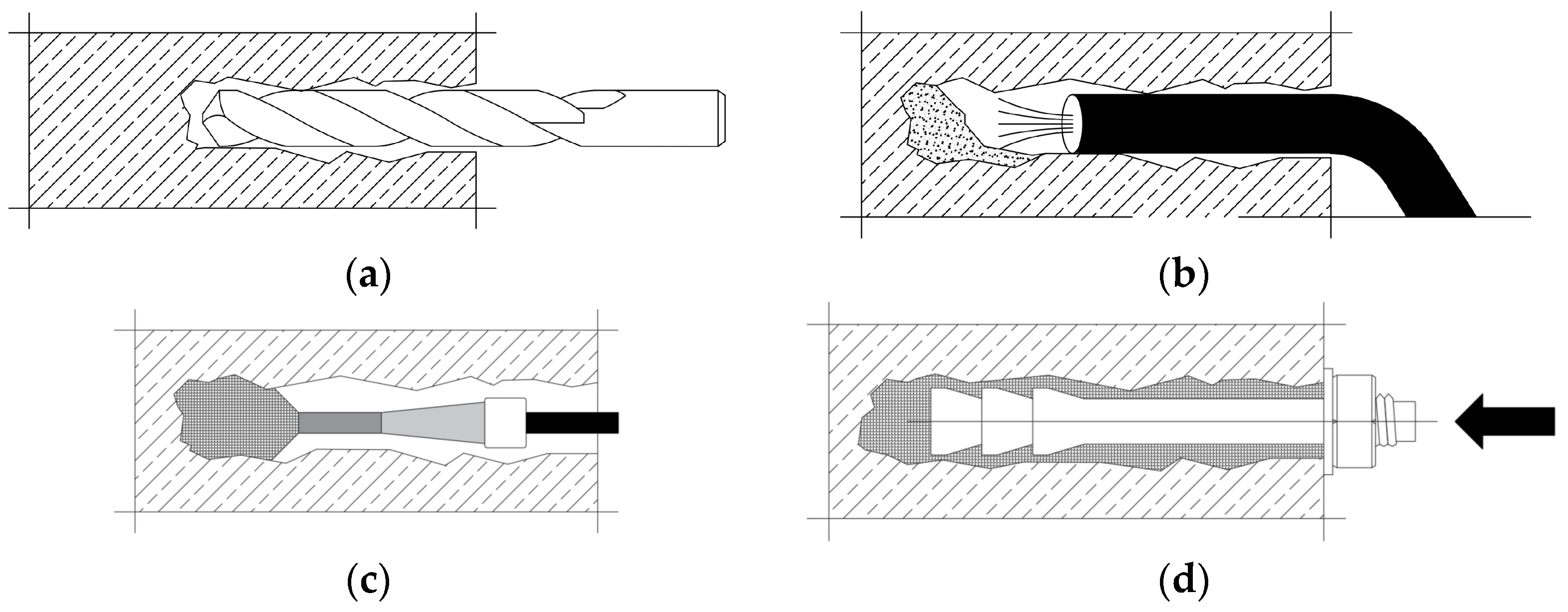 (a)

(b)

(c)

(d)