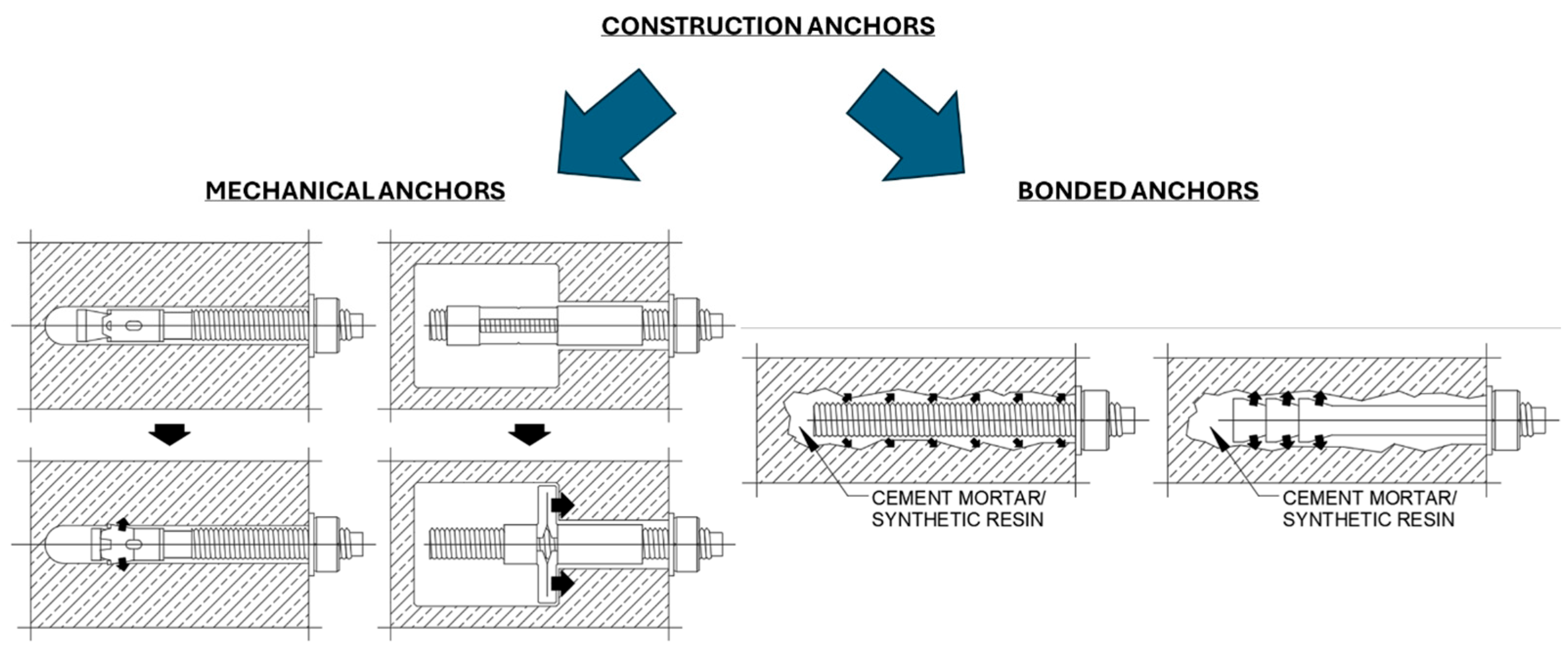 CONSTRUCTION ANCHORS

MECHANICAL ANCHORS

BONDED ANCHORS

CEMENT MORTAR/ SYNTHETIC RESIN

CEMENT MORTAR/ SYNTHETIC RESIN