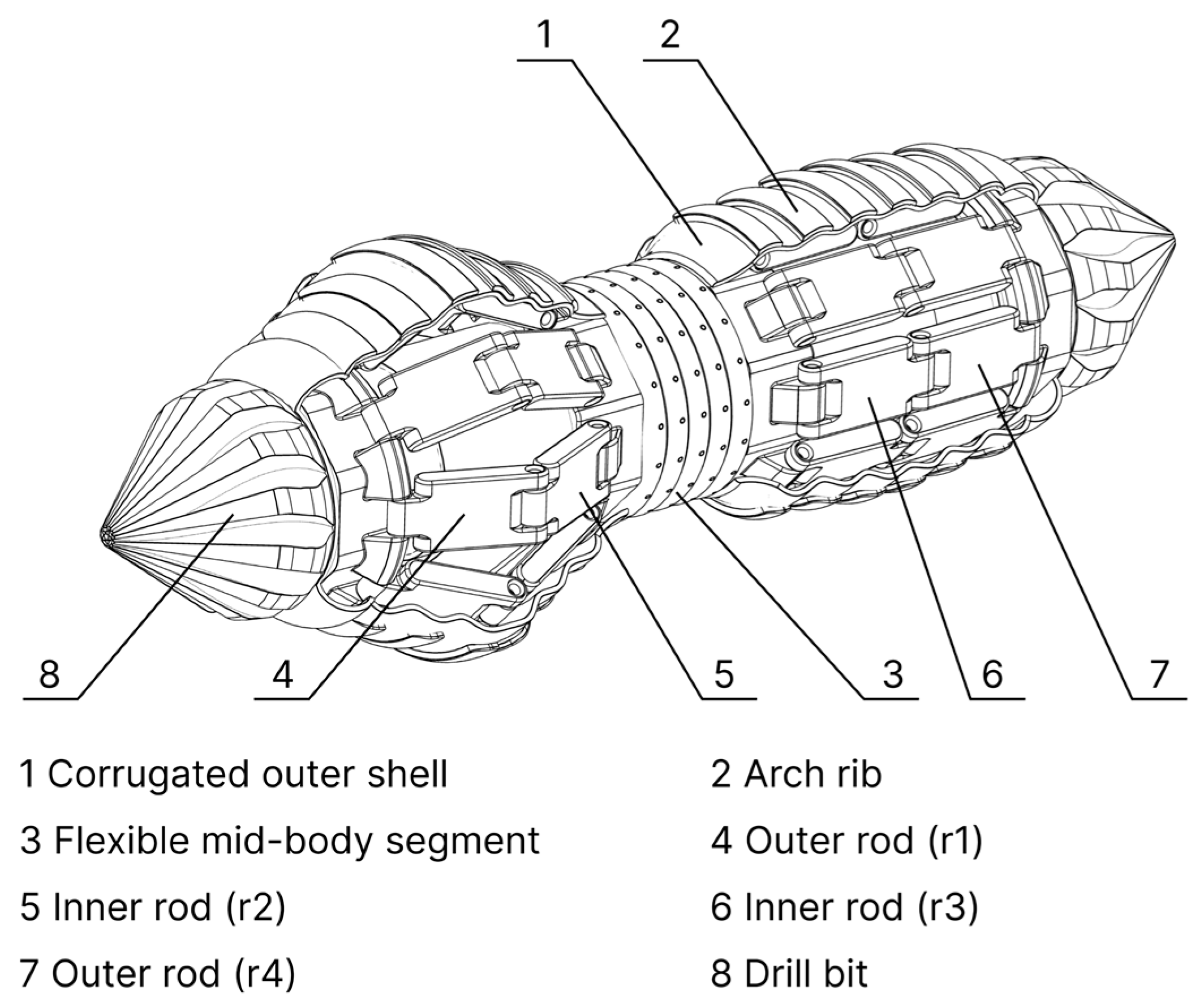 1
2
8
4
5
3
6
7

1 Corrugated outer shell
2 Arch rib
3 Flexible mid-body segment
4 Outer rod (r1)
5 Inner rod (r2)
6 Inner rod (r3)
7 Outer rod (r4)
8 Drill bit