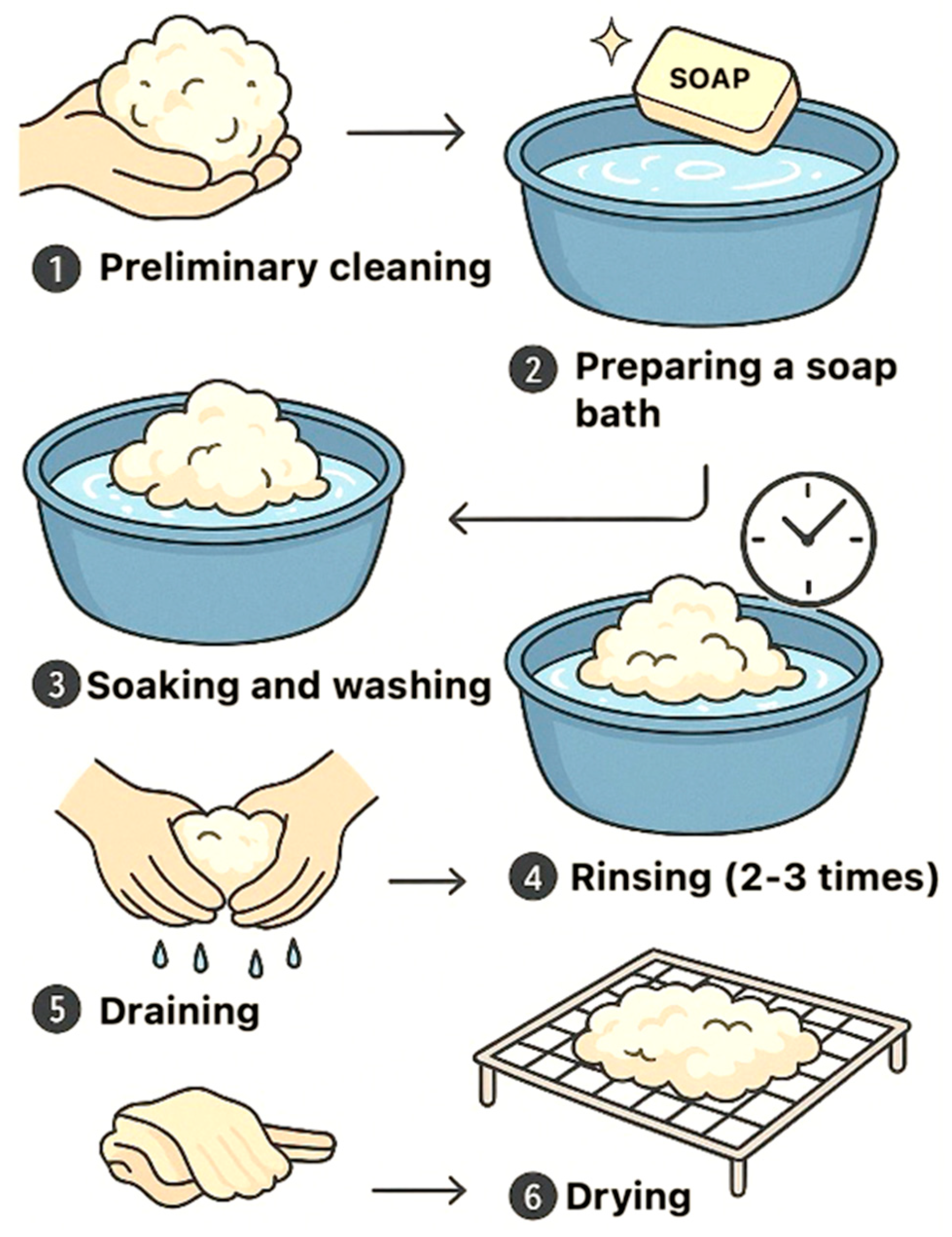 SOAP

1 Preliminary cleaning

2 Preparing a soap bath

3 Soaking and washing

4 Rinsing (2-3 times)

5 Draining

6 Drying