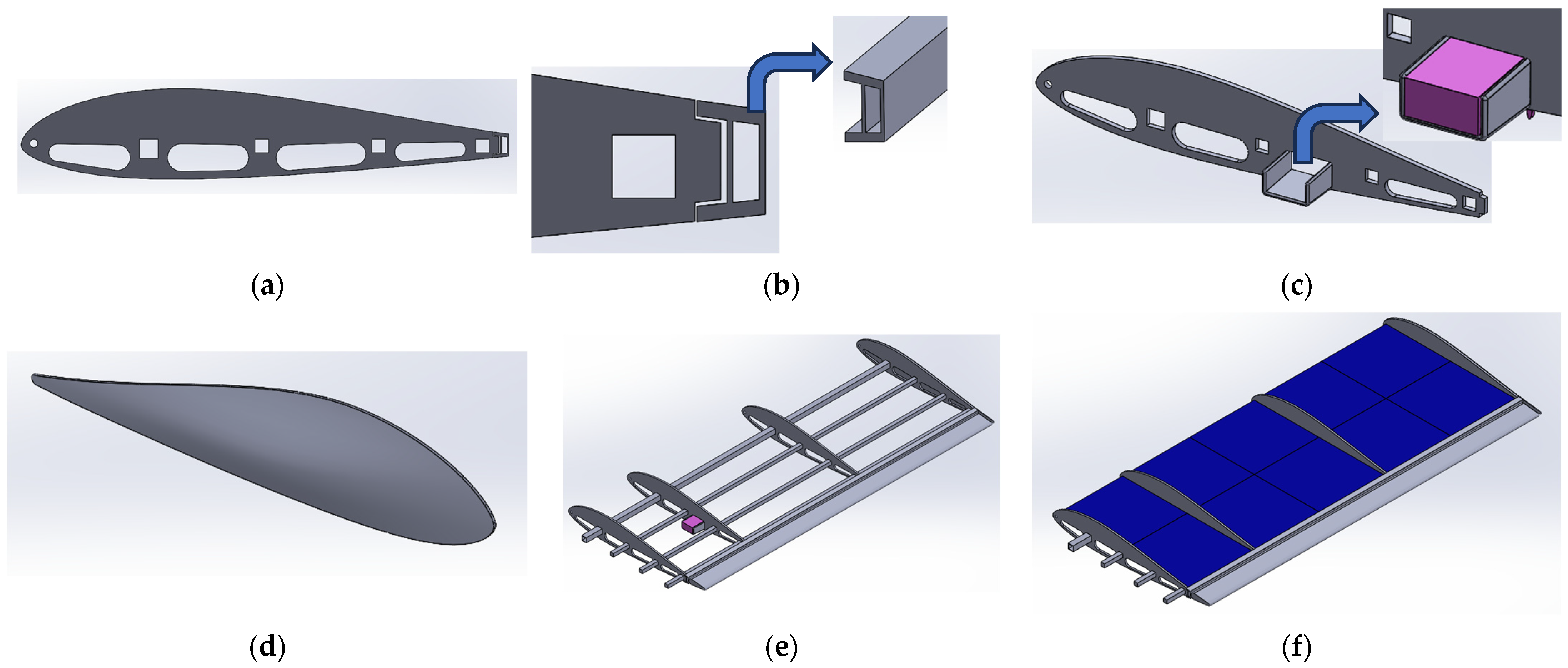 (a)

(b)

(c)

(d)

(e)

(f)