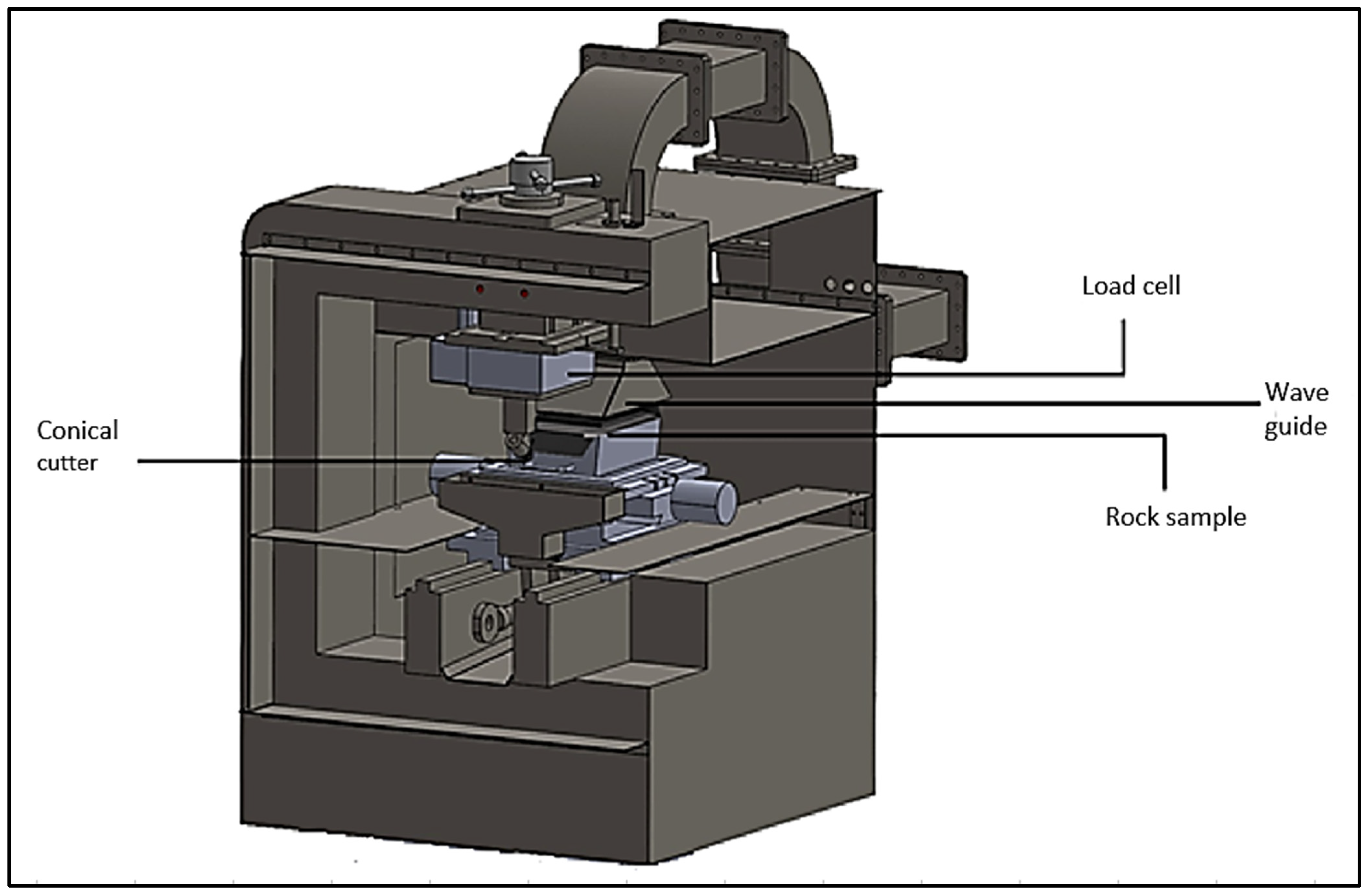 Load cell

Wave guide

Conical cutter

Rock sample