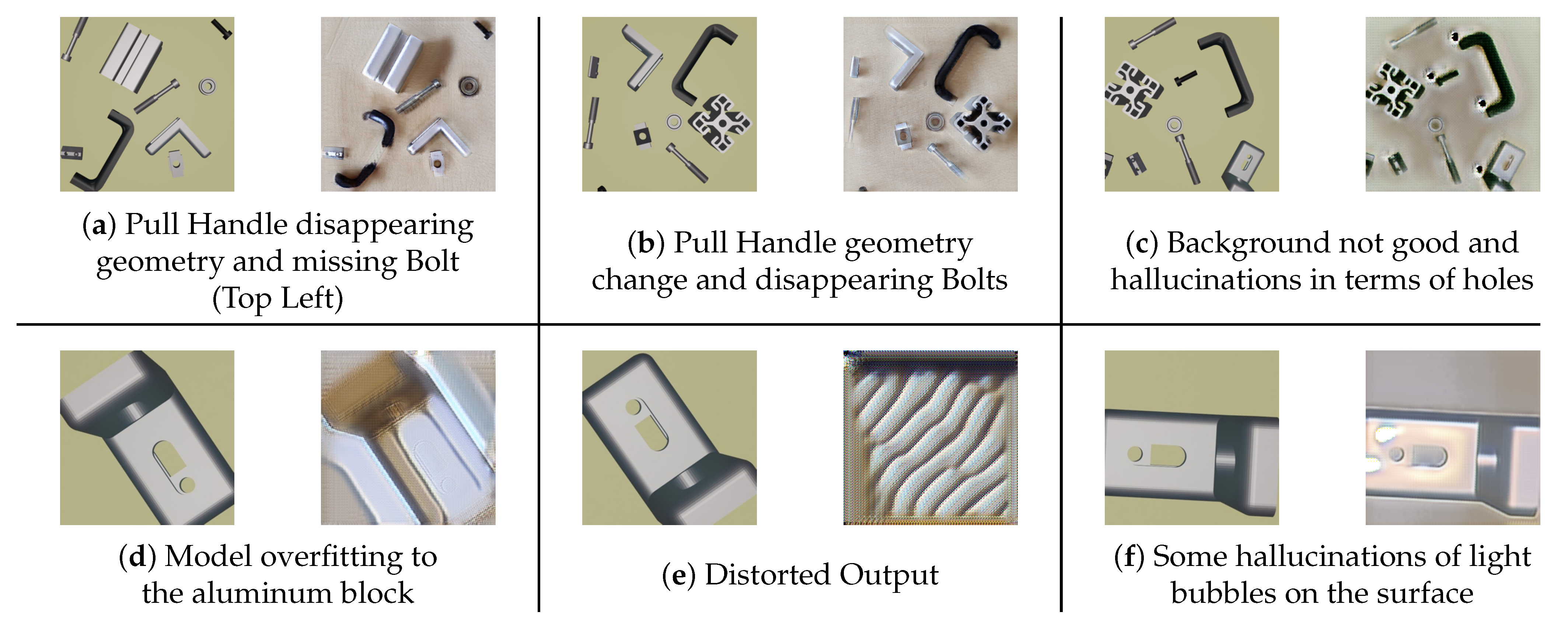 (a) Pull Handle disappearing geometry and missing Bolt (Top Left)

(b) Pull Handle geometry change and disappearing Bolts

(c) Background not good and hallucinations in terms of holes

(d) Model overfitting to the aluminum block

(e) Distorted Output

(f) Some hallucinations of light bubbles on the surface