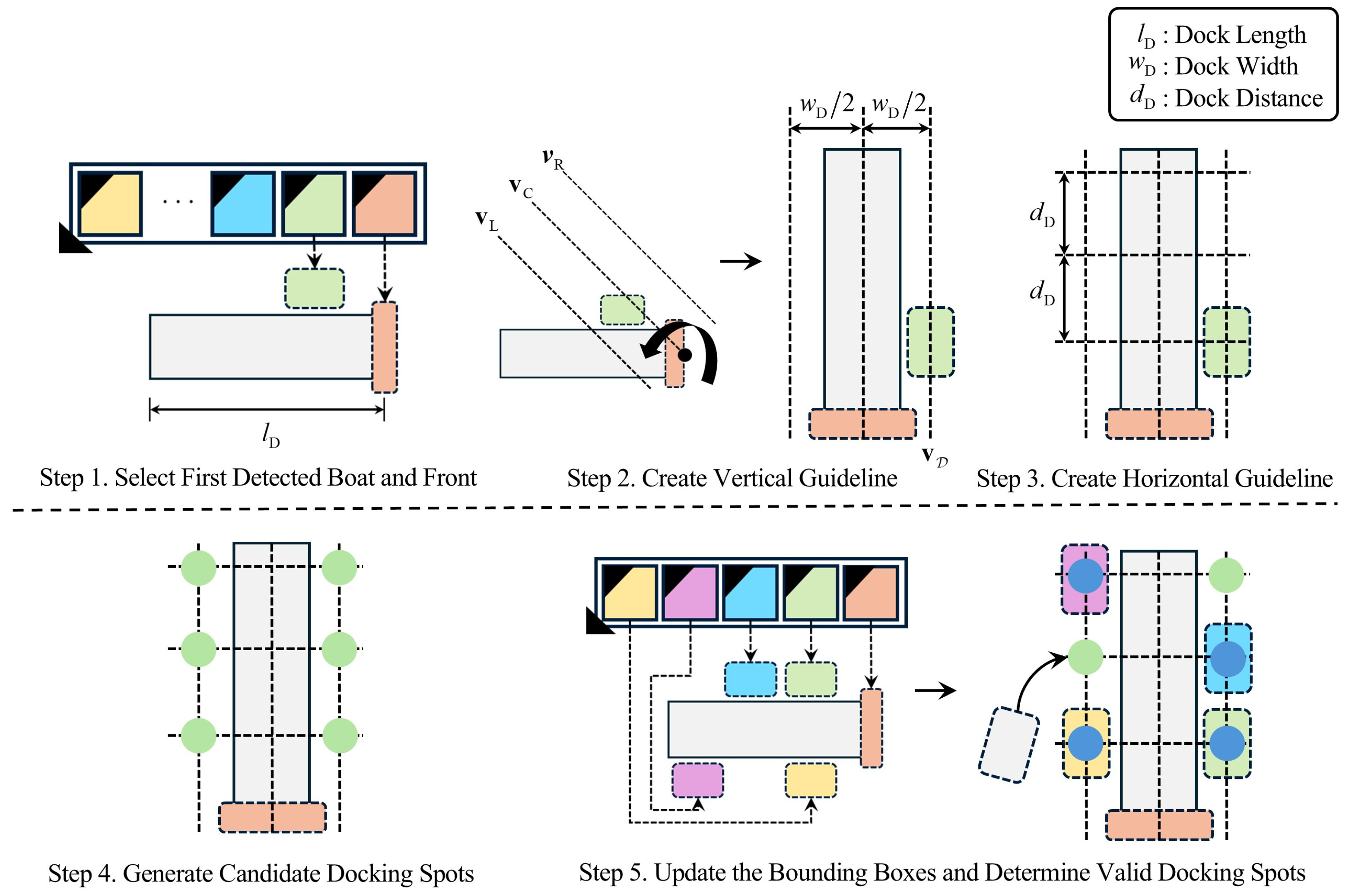 $l_D$ : Dock Length
$w_D$ : Dock Width
$d_D$ : Dock Distance

. . .

$l_D$

Step 1. Select First Detected Boat and Front

$\mathbf{v}_R$
$\mathbf{v}_C$
$\mathbf{v}_L$

$w_D/2$ $w_D/2$

$\mathbf{v}_{\mathcal{D}}$

Step 2. Create Vertical Guideline

$d_D$
$d_D$

Step 3. Create Horizontal Guideline

Step 4. Generate Candidate Docking Spots

Step 5. Update the Bounding Boxes and Determine Valid Docking Spots