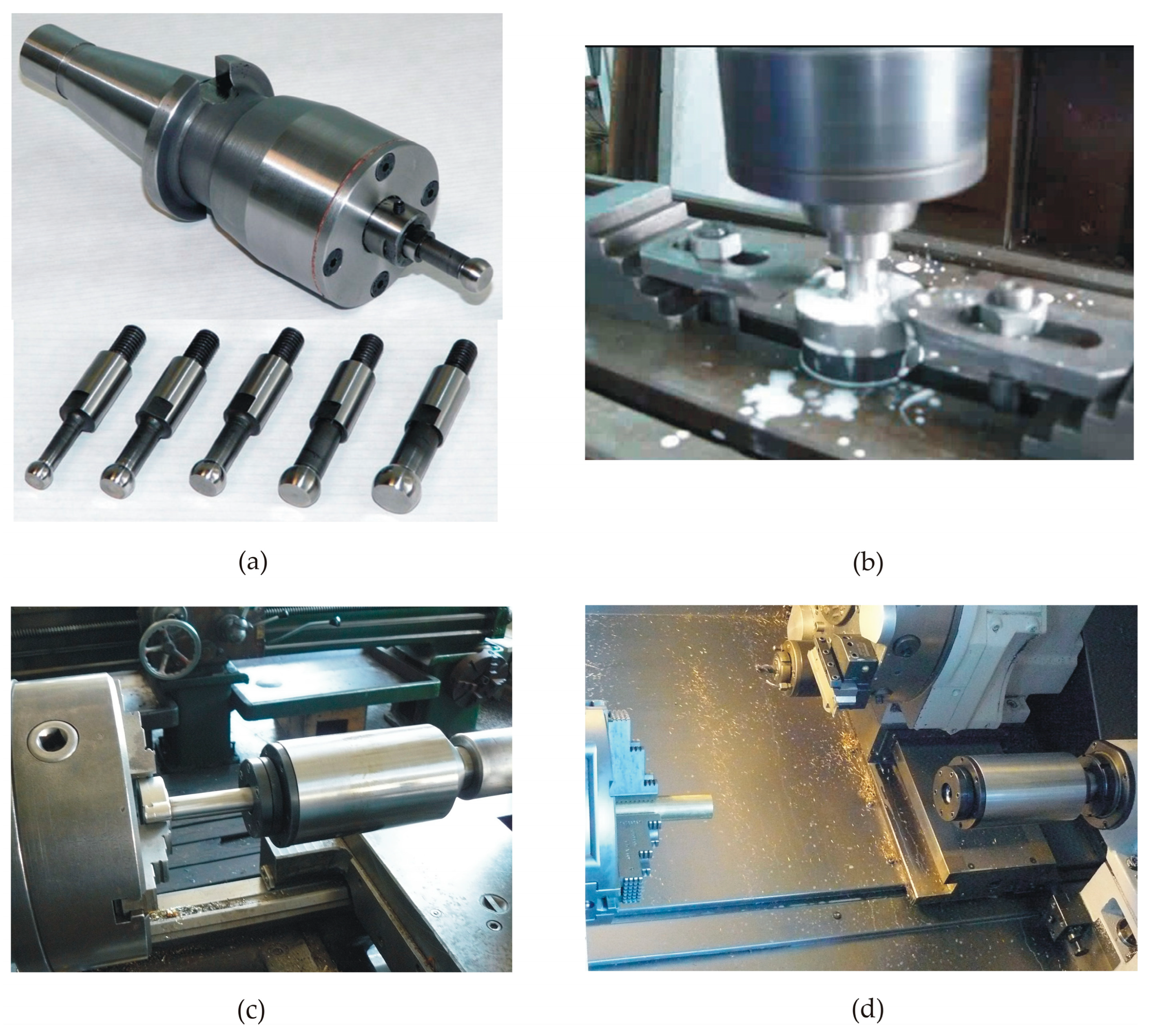 (a)

(b)

(c)

(d)