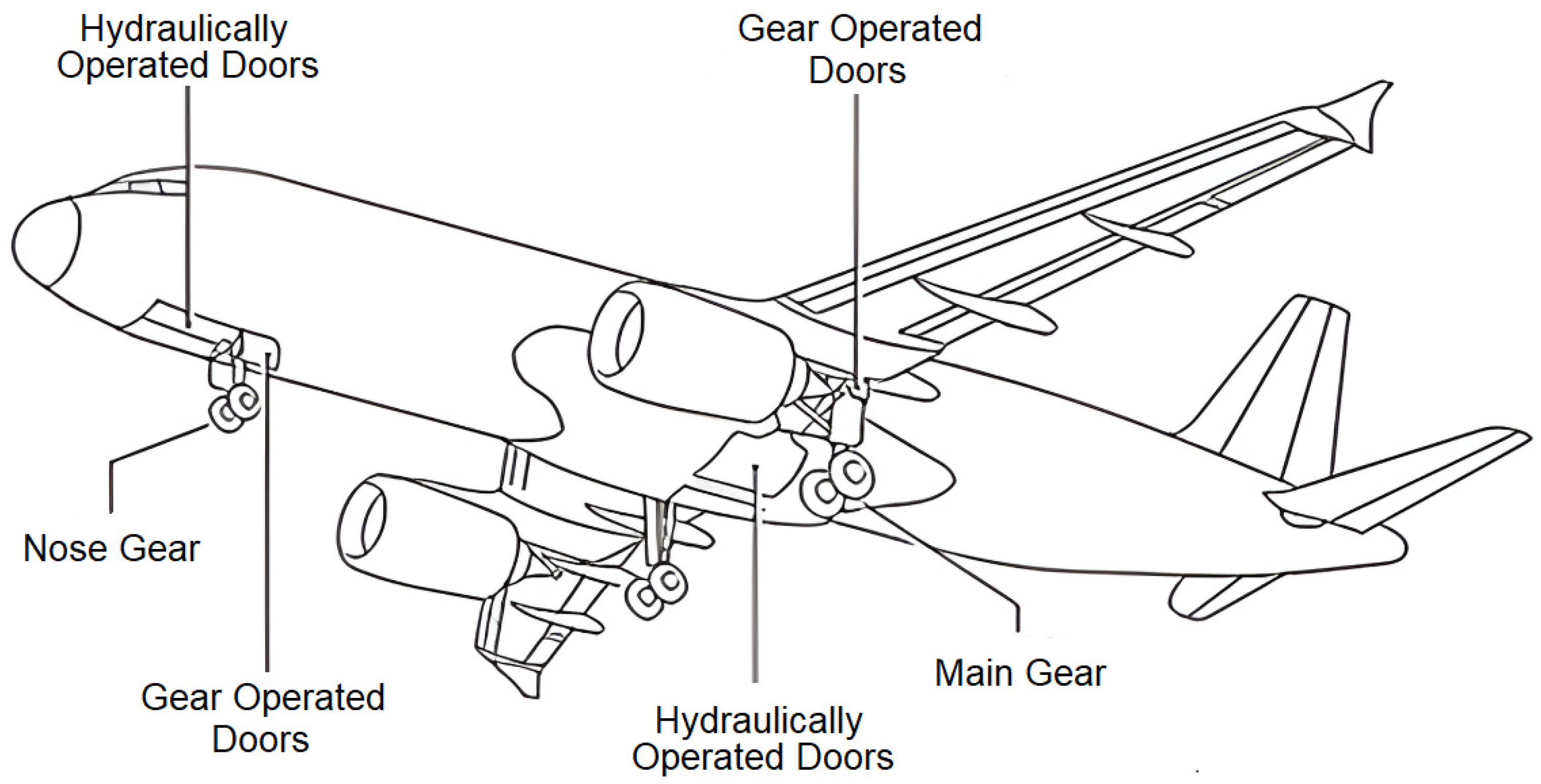 Hydraulically Operated Doors

Gear Operated Doors

Nose Gear

Gear Operated Doors

Hydraulically Operated Doors

Main Gear