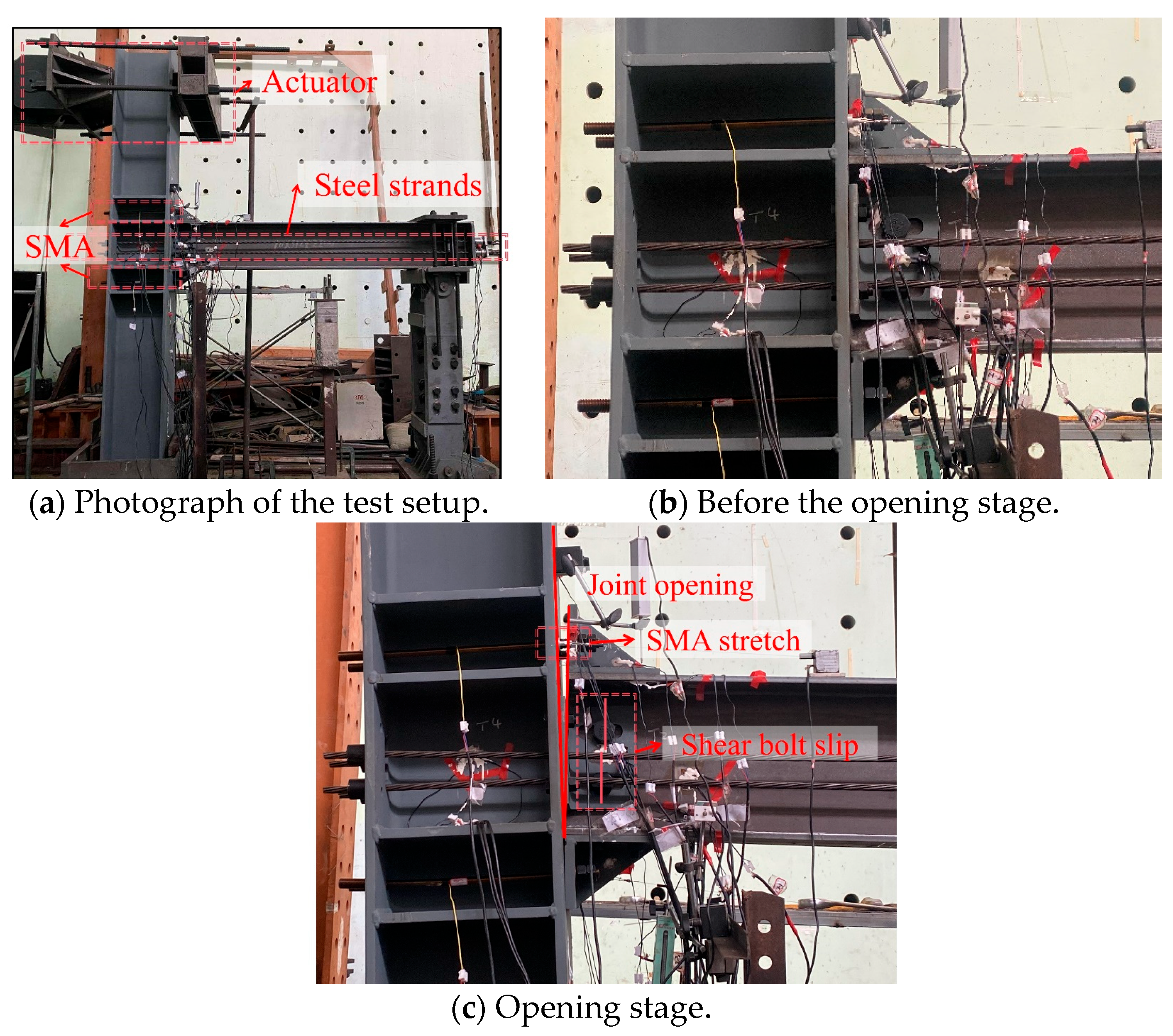 Actuator

Steel strands

SMA

(a) Photograph of the test setup.

T4

(b) Before the opening stage.

Joint opening

SMA stretch

T4

Shear bolt slip

(c) Opening stage.