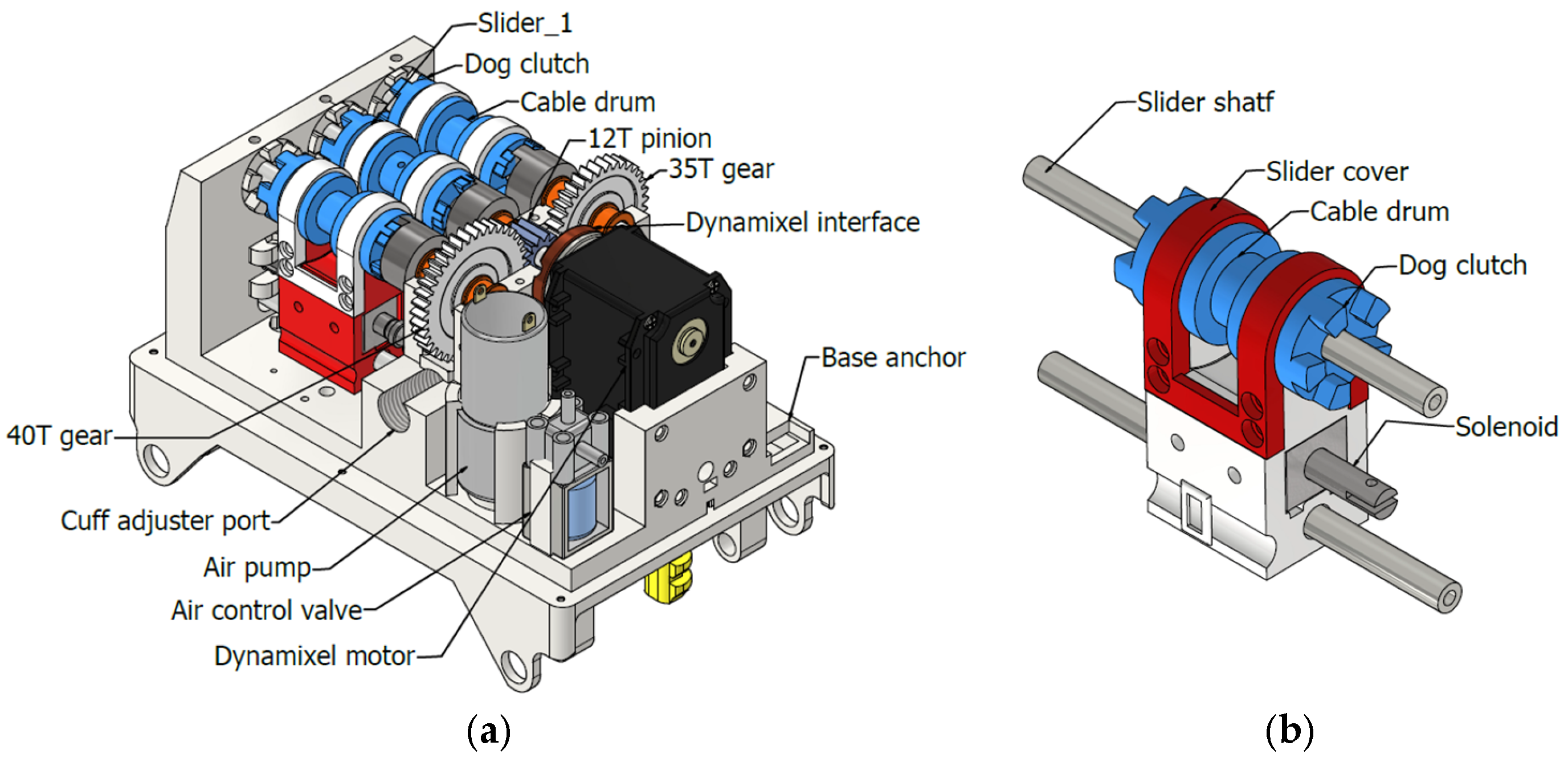 Slider_1
Dog clutch
Cable drum
12T pinion
35T gear
Dynamixel interface
Base anchor
40T gear
Cuff adjuster port
Air pump
Air control valve
Dynamixel motor
(a)

Slider shatf
Slider cover
Cable drum
Dog clutch
Solenoid
(b)