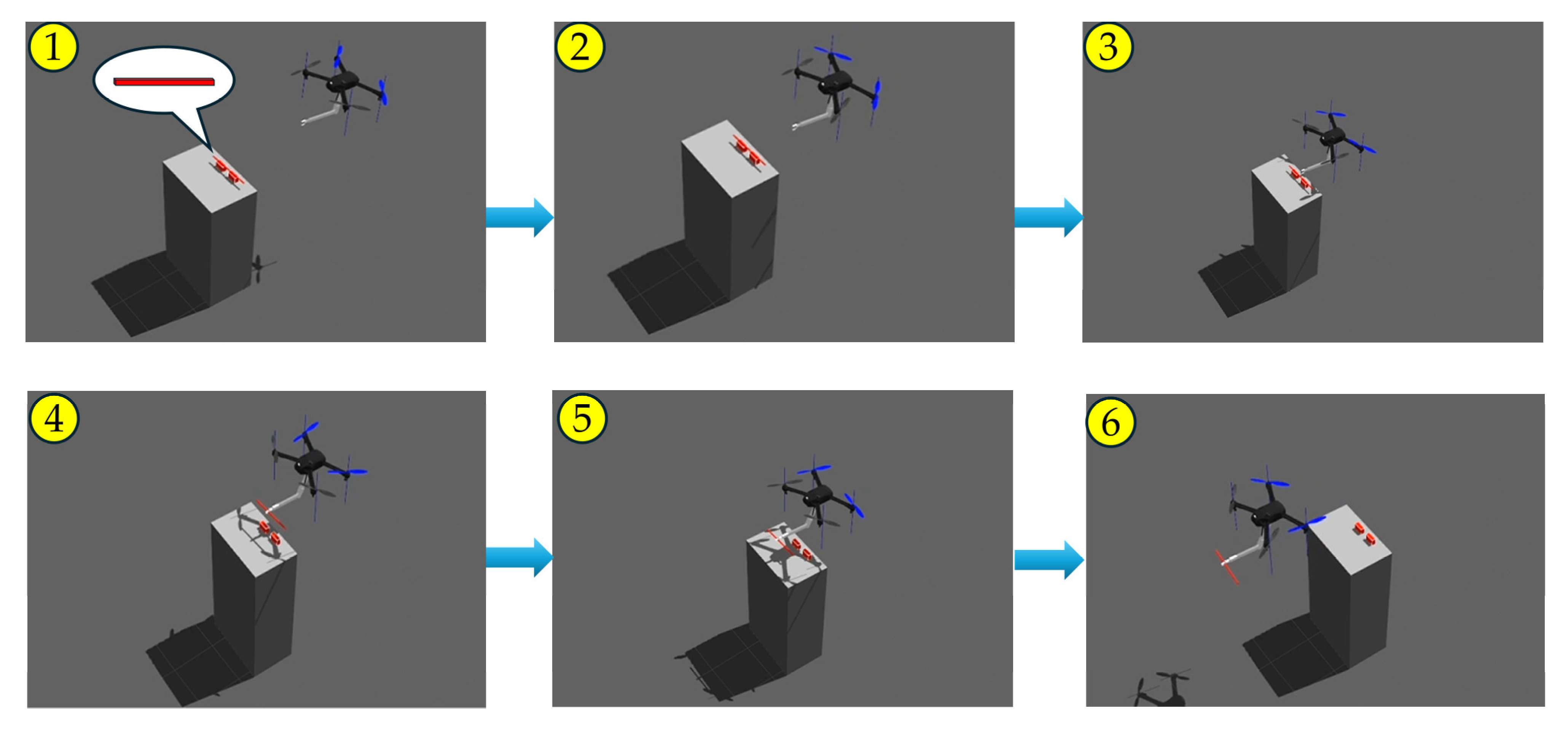 1

2

3

4

5

6