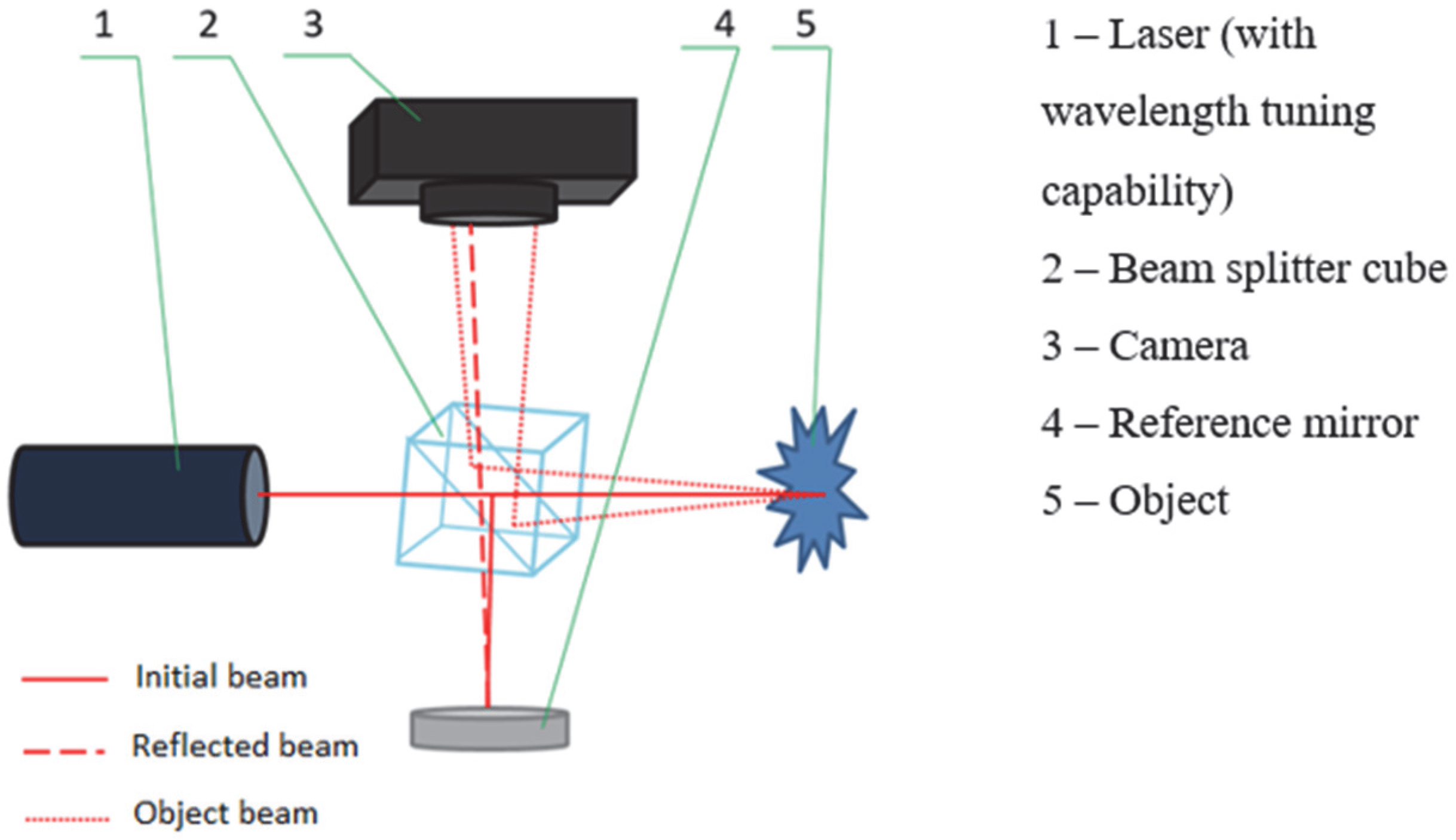 1 2 3 4 5

Initial beam
Reflected beam
Object beam

1 – Laser (with wavelength tuning capability)
2 – Beam splitter cube
3 – Camera
4 – Reference mirror
5 – Object