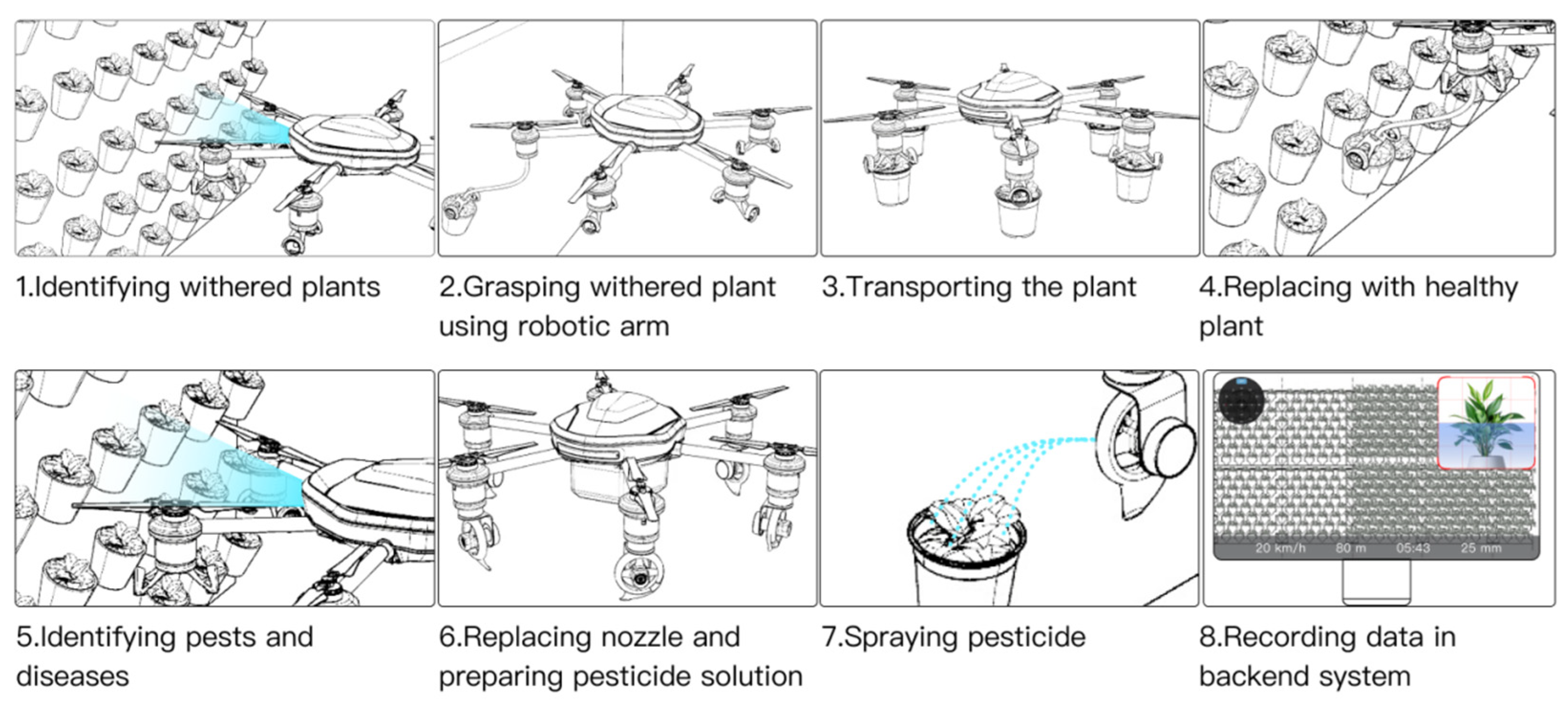 1.Identifying withered plants

2.Grasping withered plant using robotic arm

3.Transporting the plant

4.Replacing with healthy plant

5.Identifying pests and diseases

6.Replacing nozzle and preparing pesticide solution

7.Spraying pesticide

20 km/h 80 m 05:43 25 mm

8.Recording data in backend system