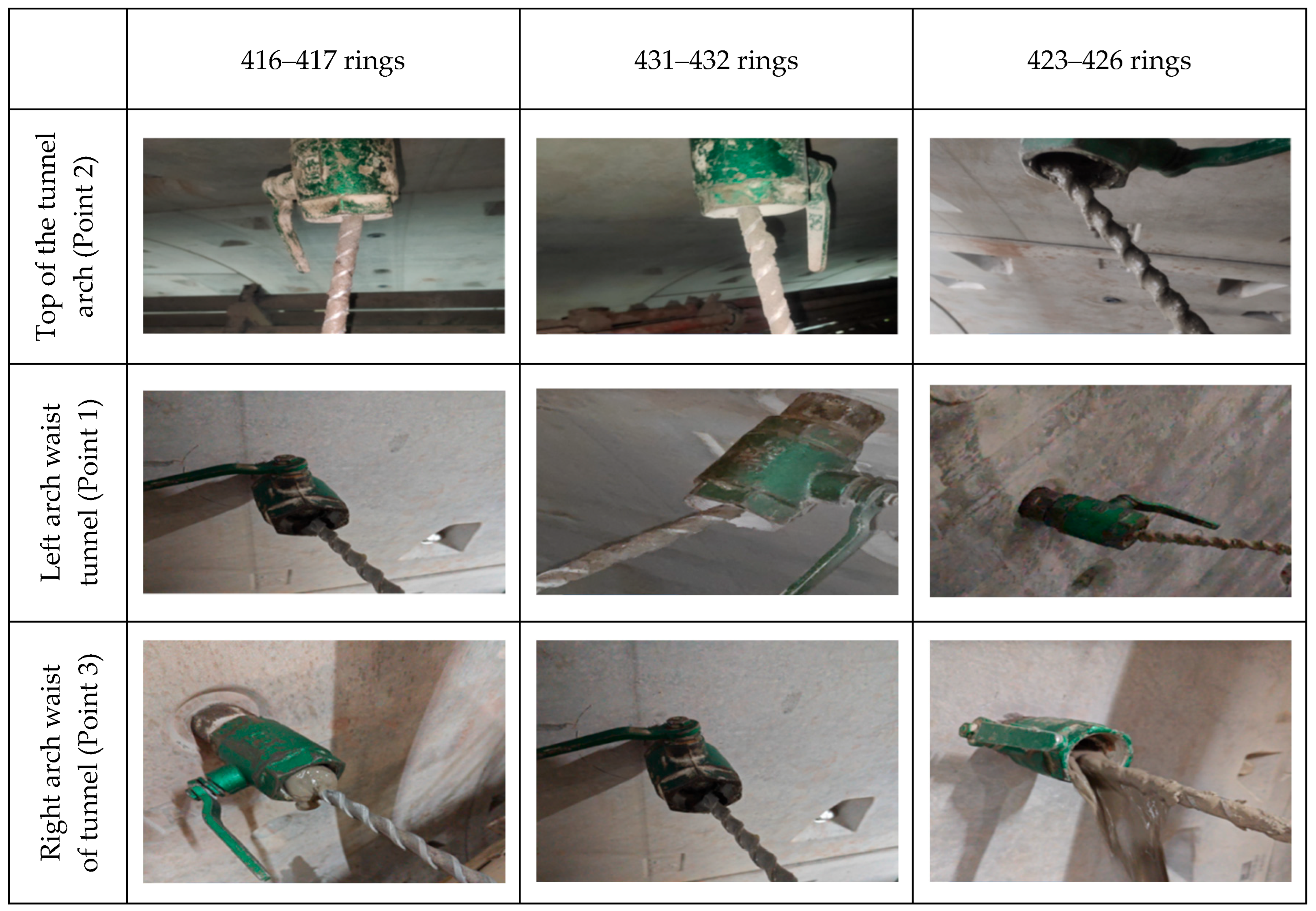 | | 416–417 rings | 431–432 rings | 423–426 rings |
|---|---|---|---|
| Top of the tunnel arch (Point 2) | | | |
| Left arch waist tunnel (Point 1) | | | |
| Right arch waist of tunnel (Point 3) | | | |