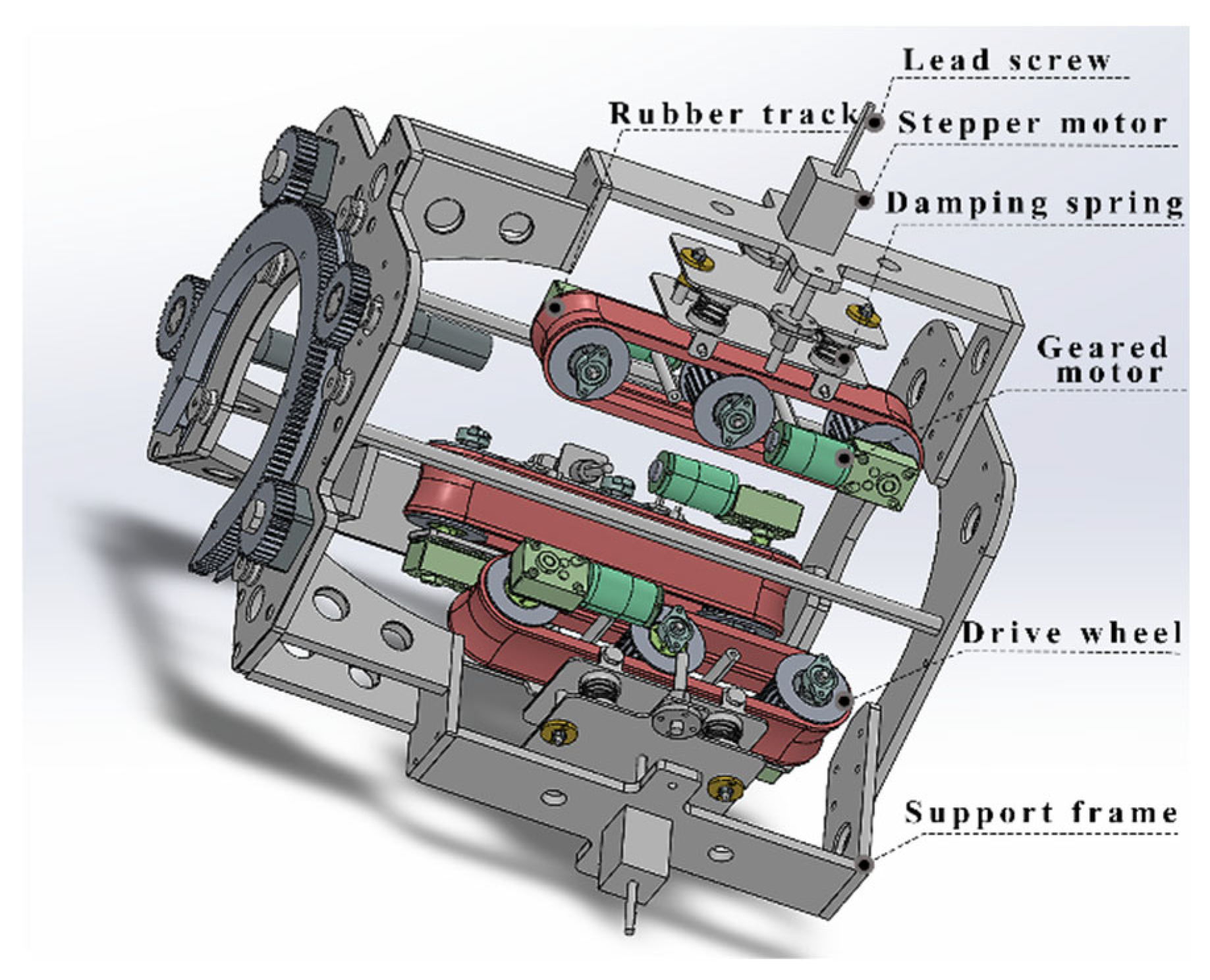 Lead screw
Rubber track
Stepper motor
Damping spring
Geared motor
Drive wheel
Support frame