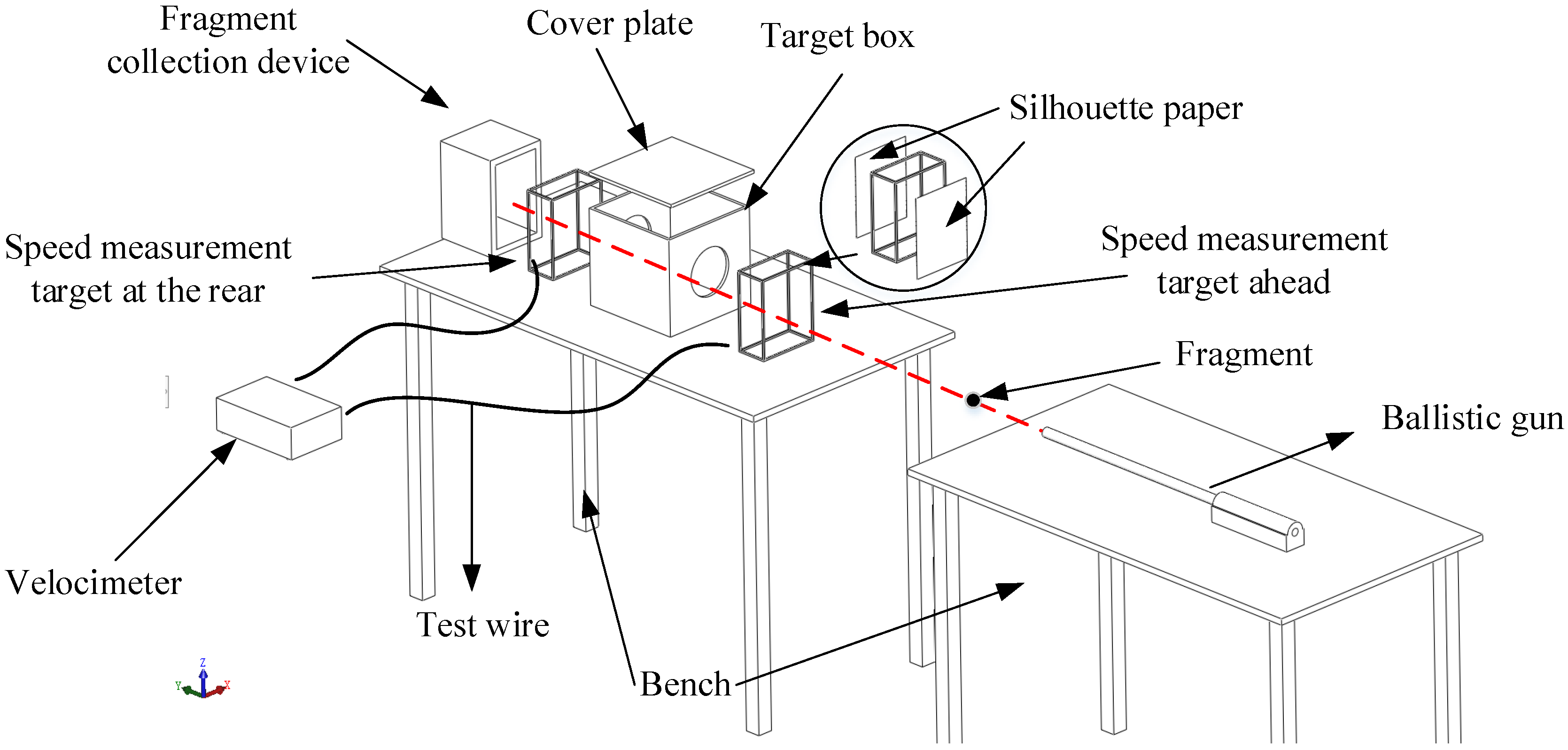 Fragment collection device

Cover plate

Target box

Silhouette paper

Speed measurement target at the rear

Speed measurement target ahead

Fragment

Ballistic gun

Velocimeter

Test wire

Bench

Z

Y

X