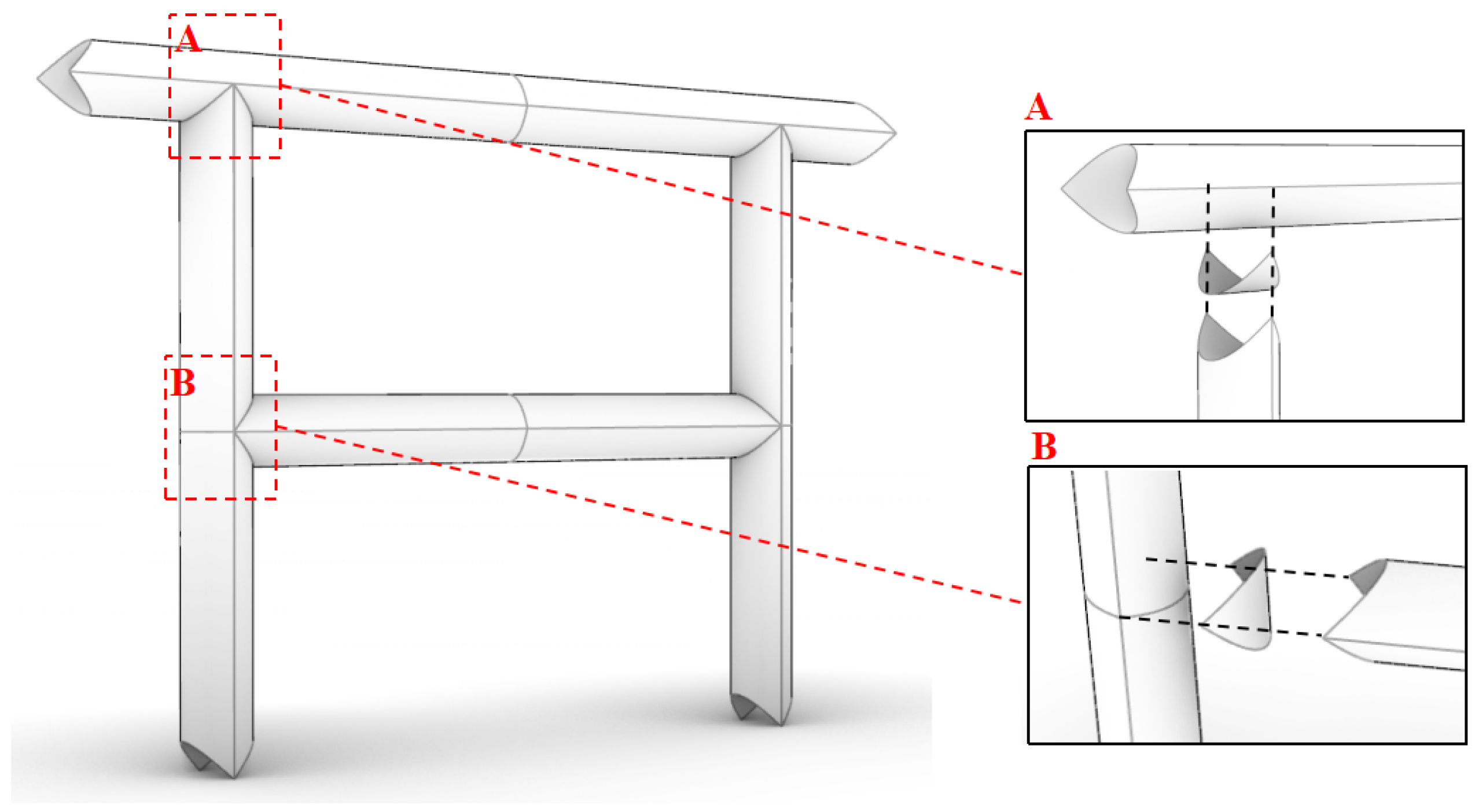 A

B

A

B