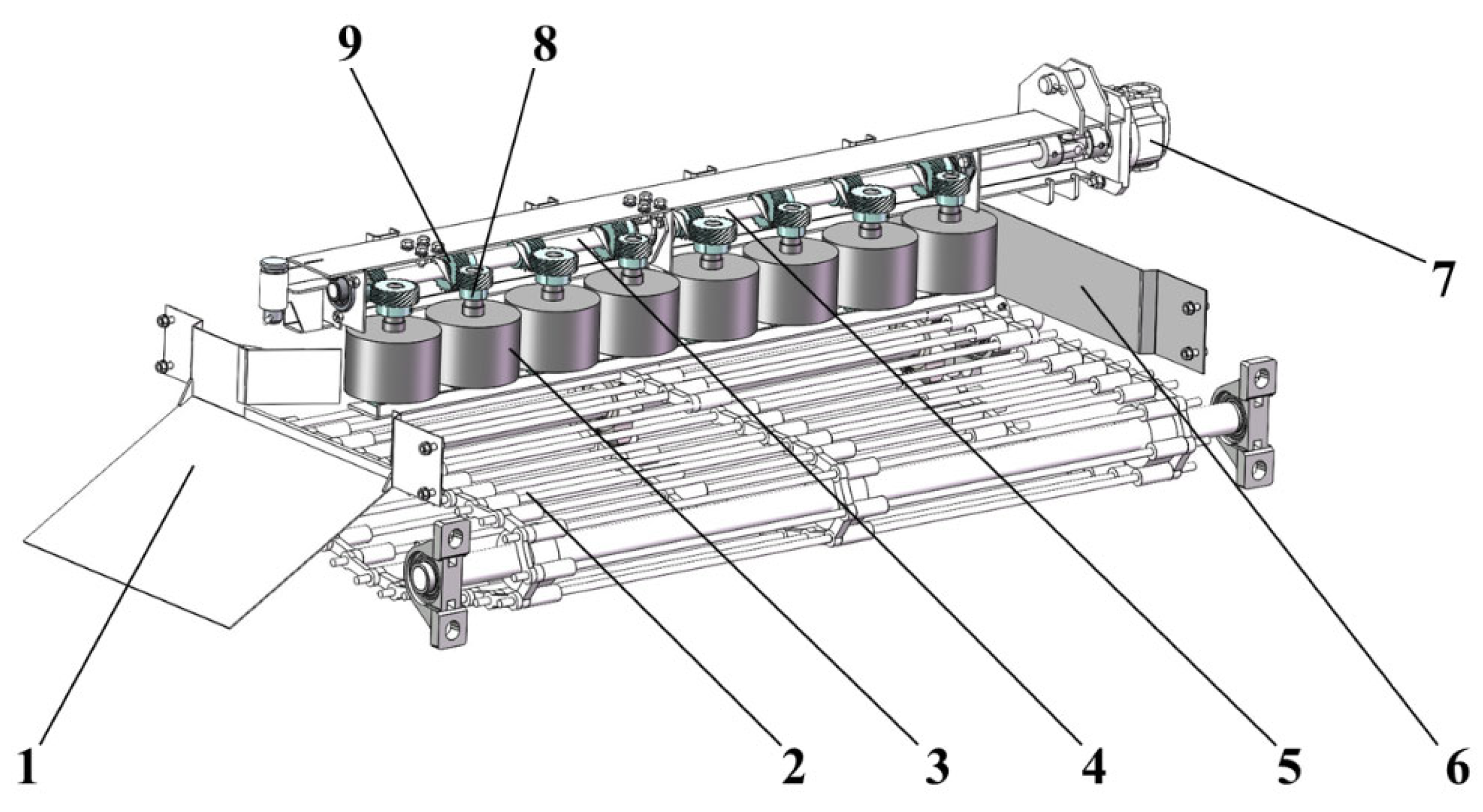 9
8
7
1
2
3
4
5
6