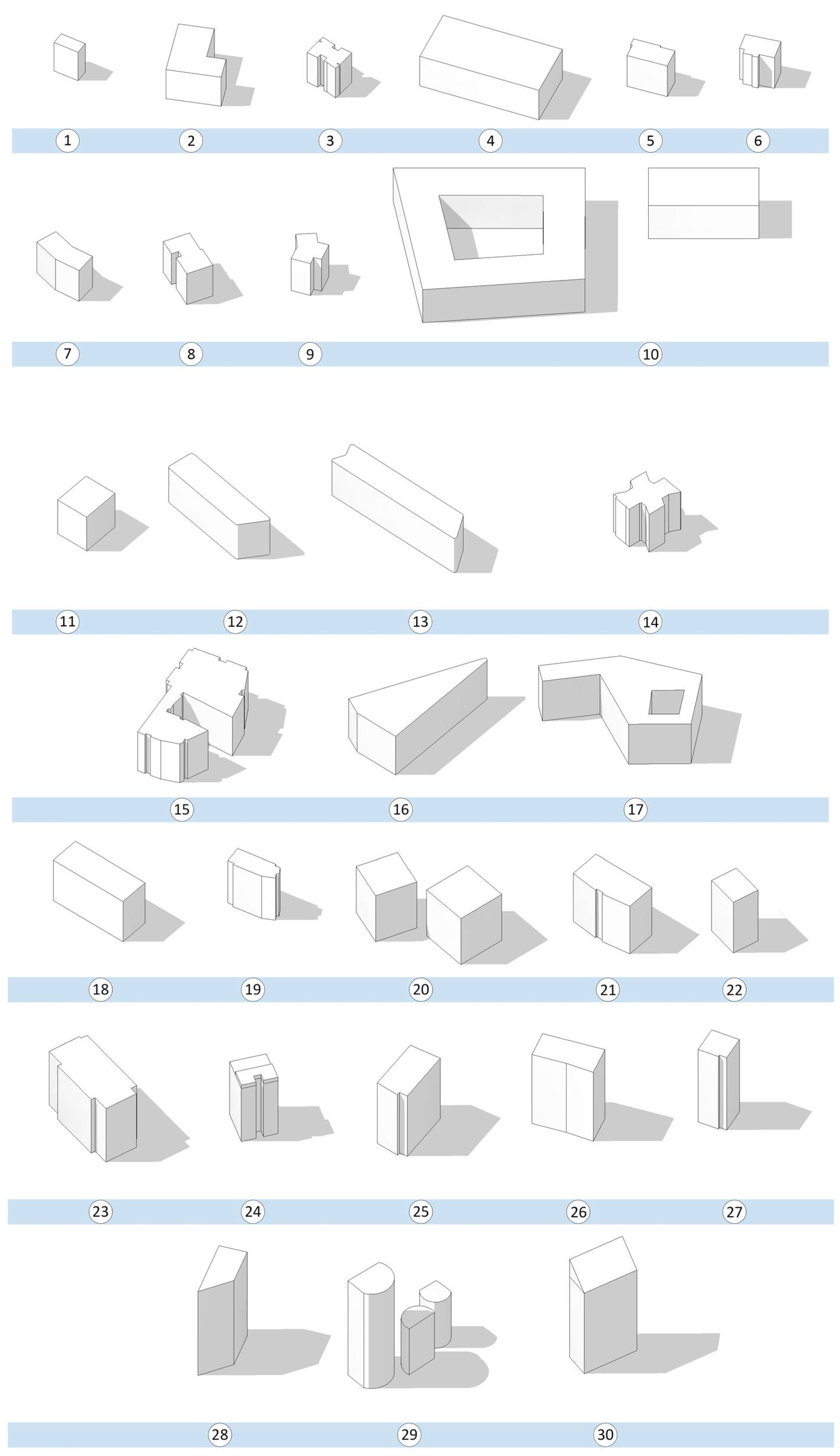 1 2 3 4 5 6

7 8 9 10

11 12 13 14

15 16 17

18 19 20 21 22

23 24 25 26 27

28 29 30