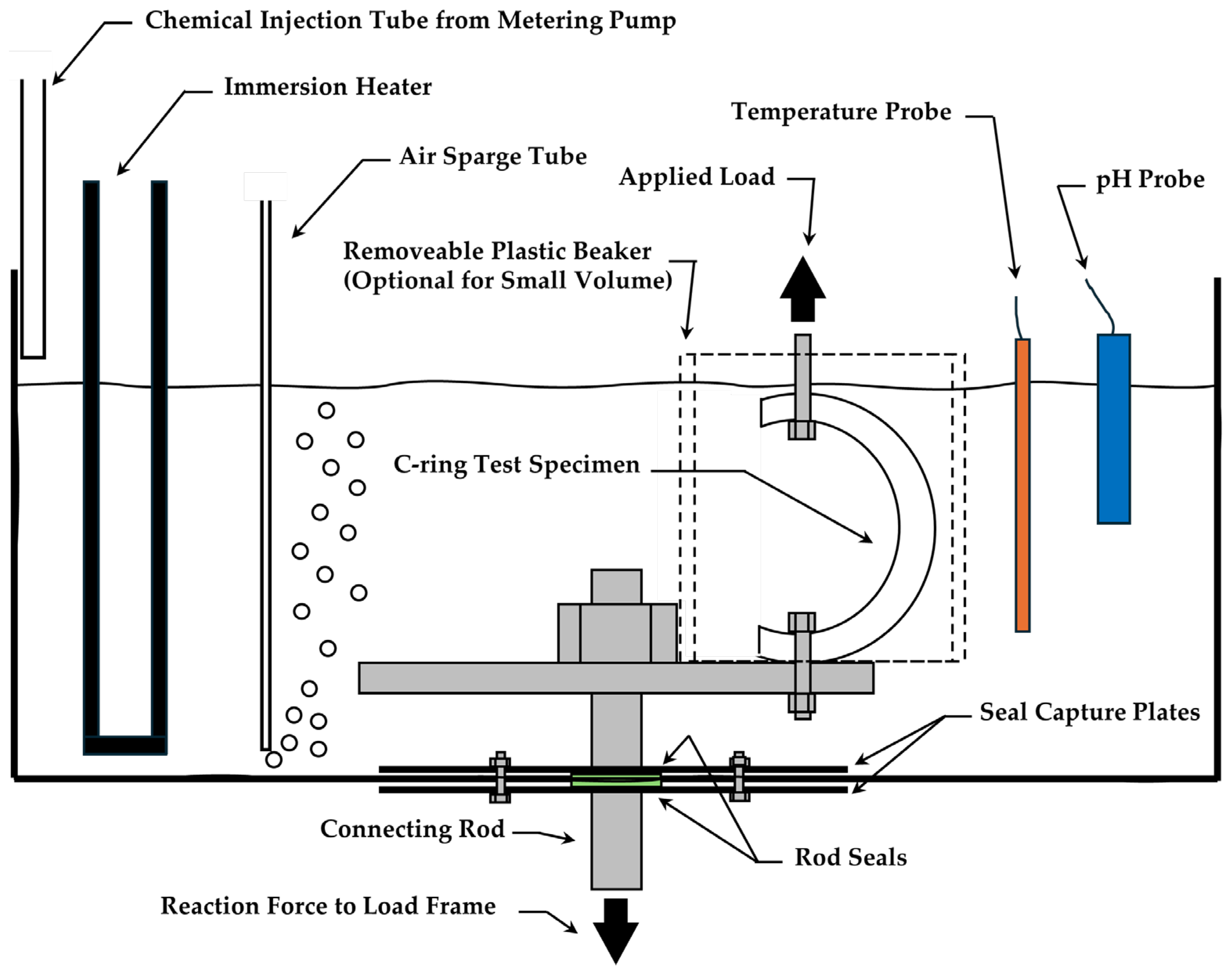 Chemical Injection Tube from Metering Pump

Immersion Heater

Temperature Probe

Air Sparge Tube

Applied Load

pH Probe

Removeable Plastic Beaker (Optional for Small Volume)

C-ring Test Specimen

Seal Capture Plates

Connecting Rod

Rod Seals

Reaction Force to Load Frame