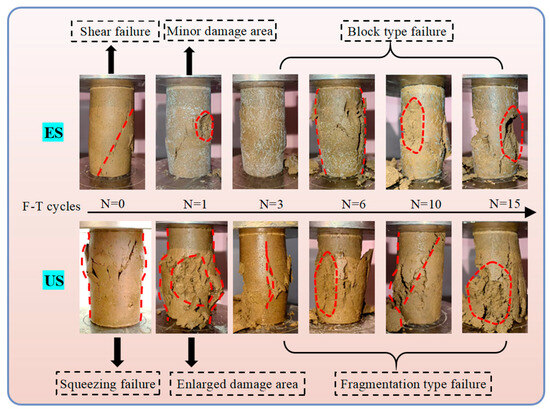 Shear failure

Minor damage area

Block type failure

ES

F-T cycles N=0 N=1 N=3 N=6 N=10 N=15

US

Squeezing failure

Enlarged damage area

Fragmentation type failure