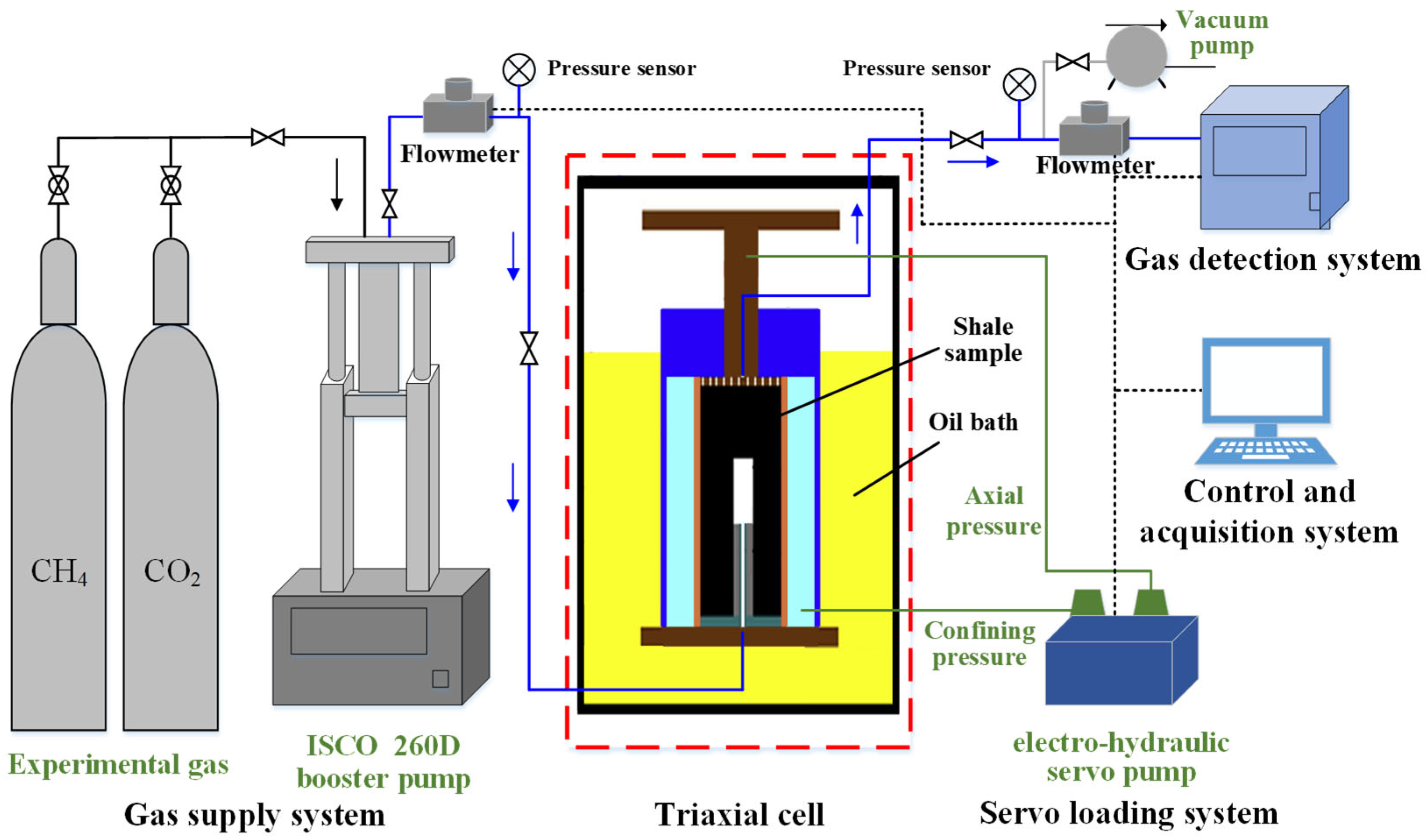 Vacuum pump

Pressure sensor

Pressure sensor

Flowmeter

Flowmeter

Gas detection system

Shale sample

Oil bath

Axial pressure

Control and acquisition system

$CH_4$

$CO_2$

Confining pressure

Experimental gas

ISCO 260D booster pump

electro-hydraulic servo pump

Gas supply system

Triaxial cell

Servo loading system