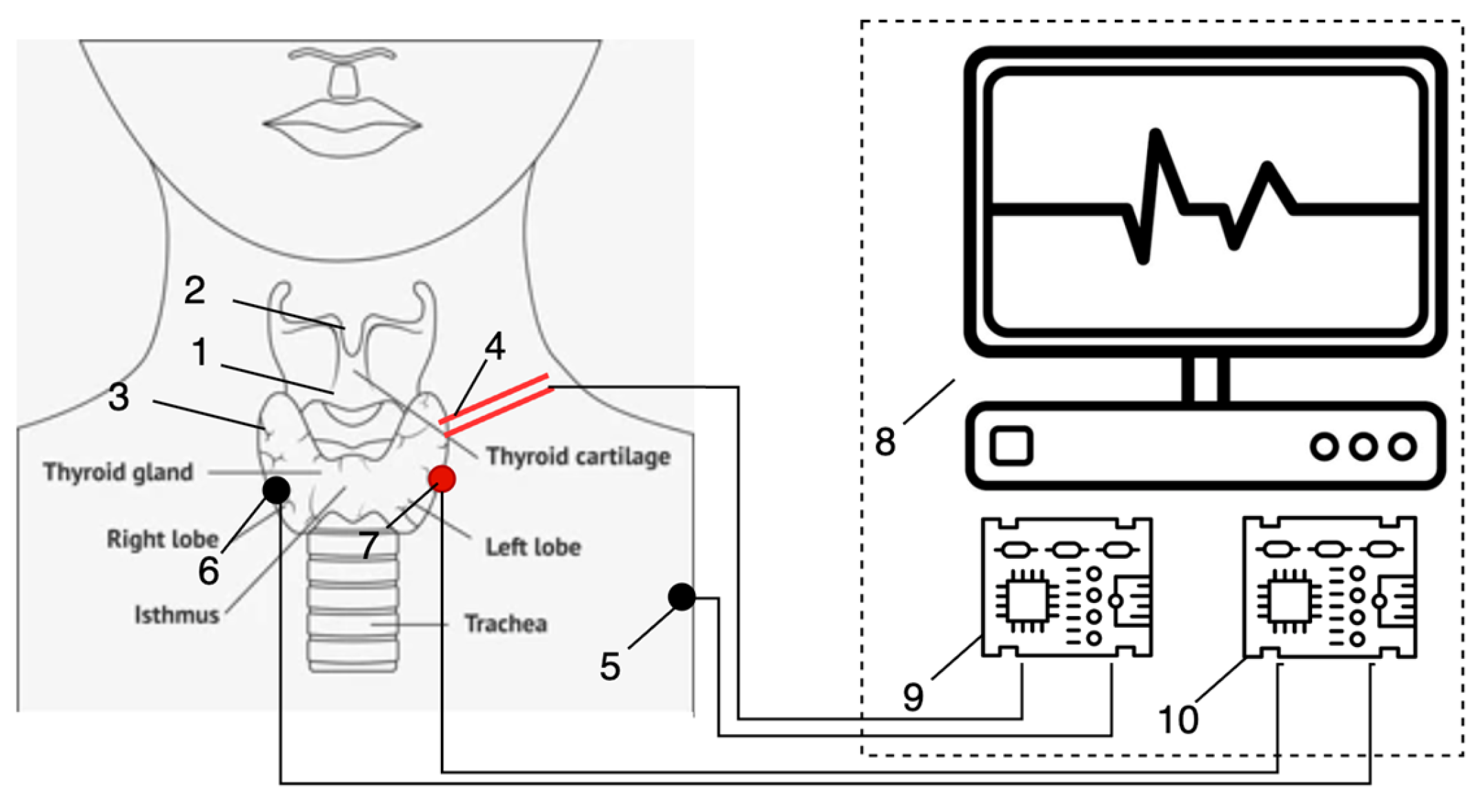 2
1
4
3
Thyroid cartilage
Thyroid gland
Right lobe
6
7
Left lobe
Isthmus
Trachea
5
8
9
10