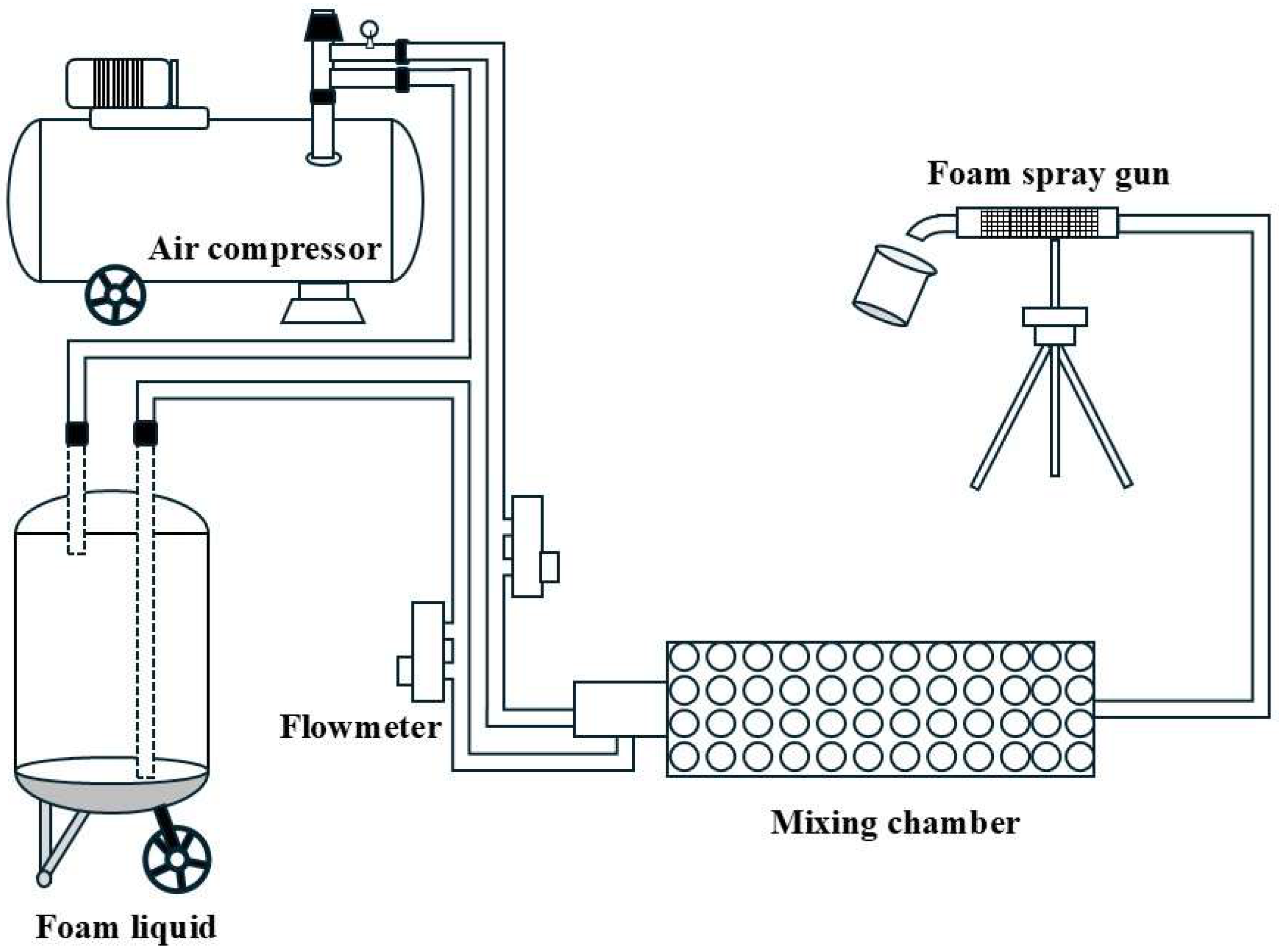 Foam spray gun

Air compressor

Flowmeter

Mixing chamber

Foam liquid