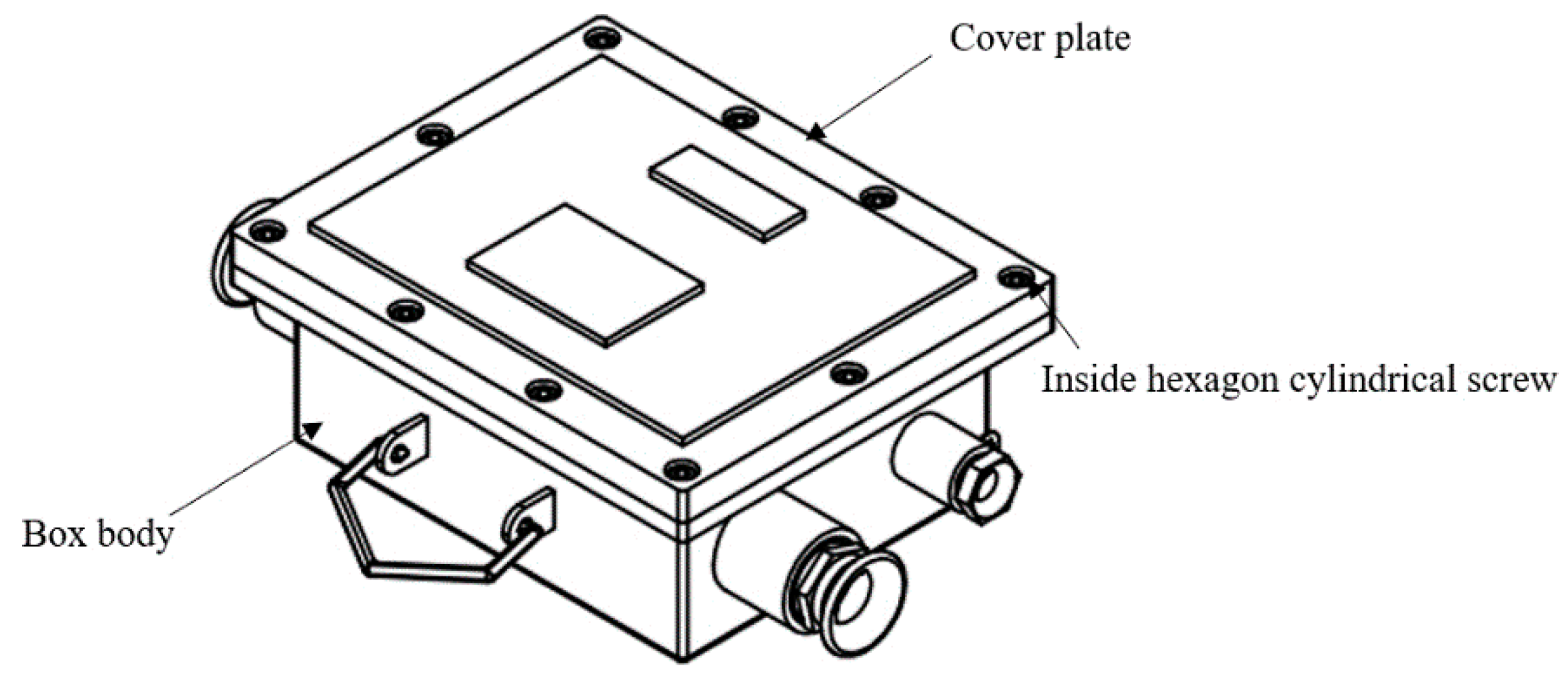 Cover plate

Inside hexagon cylindrical screw

Box body