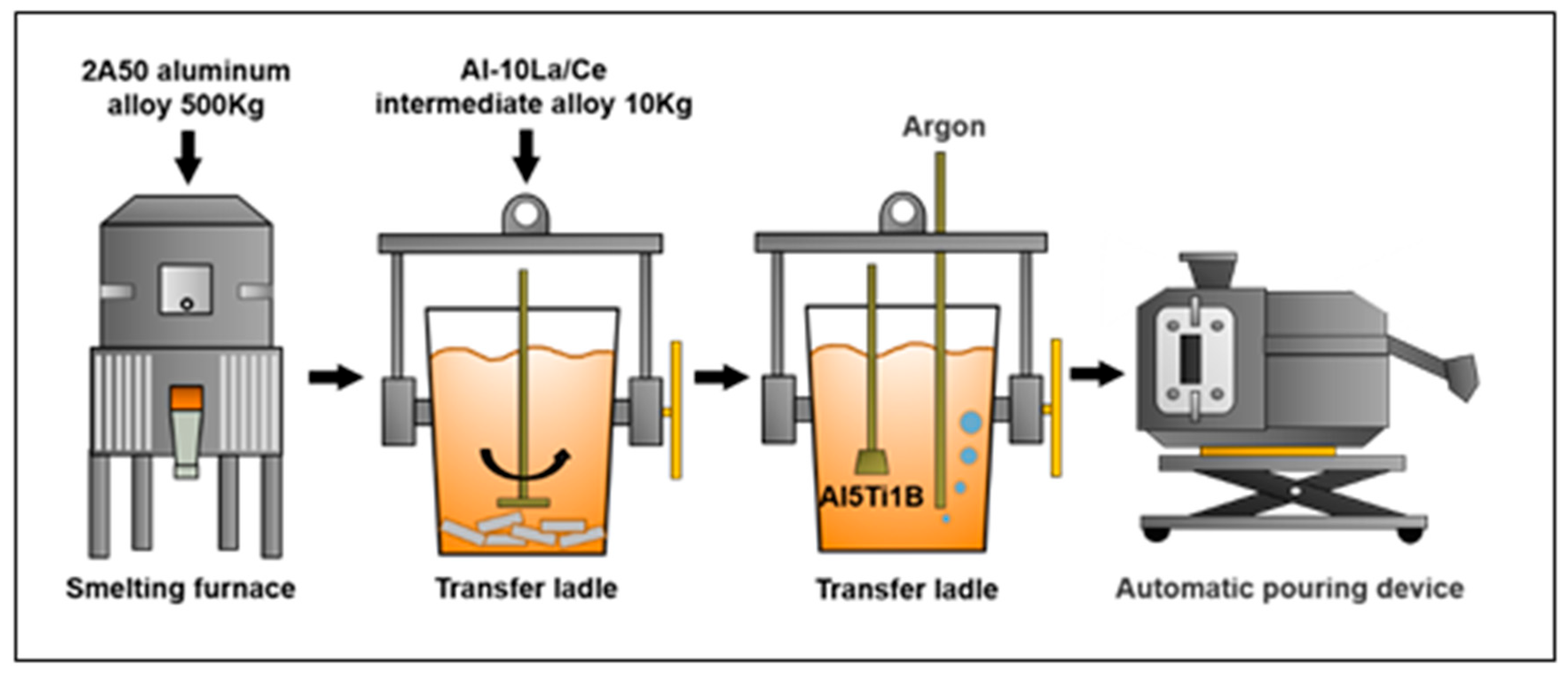 2A50 aluminum alloy 500Kg

Al-10La/Ce intermediate alloy 10Kg

Argon

Al5Ti1B

Smelting furnace

Transfer ladle

Transfer ladle

Automatic pouring device