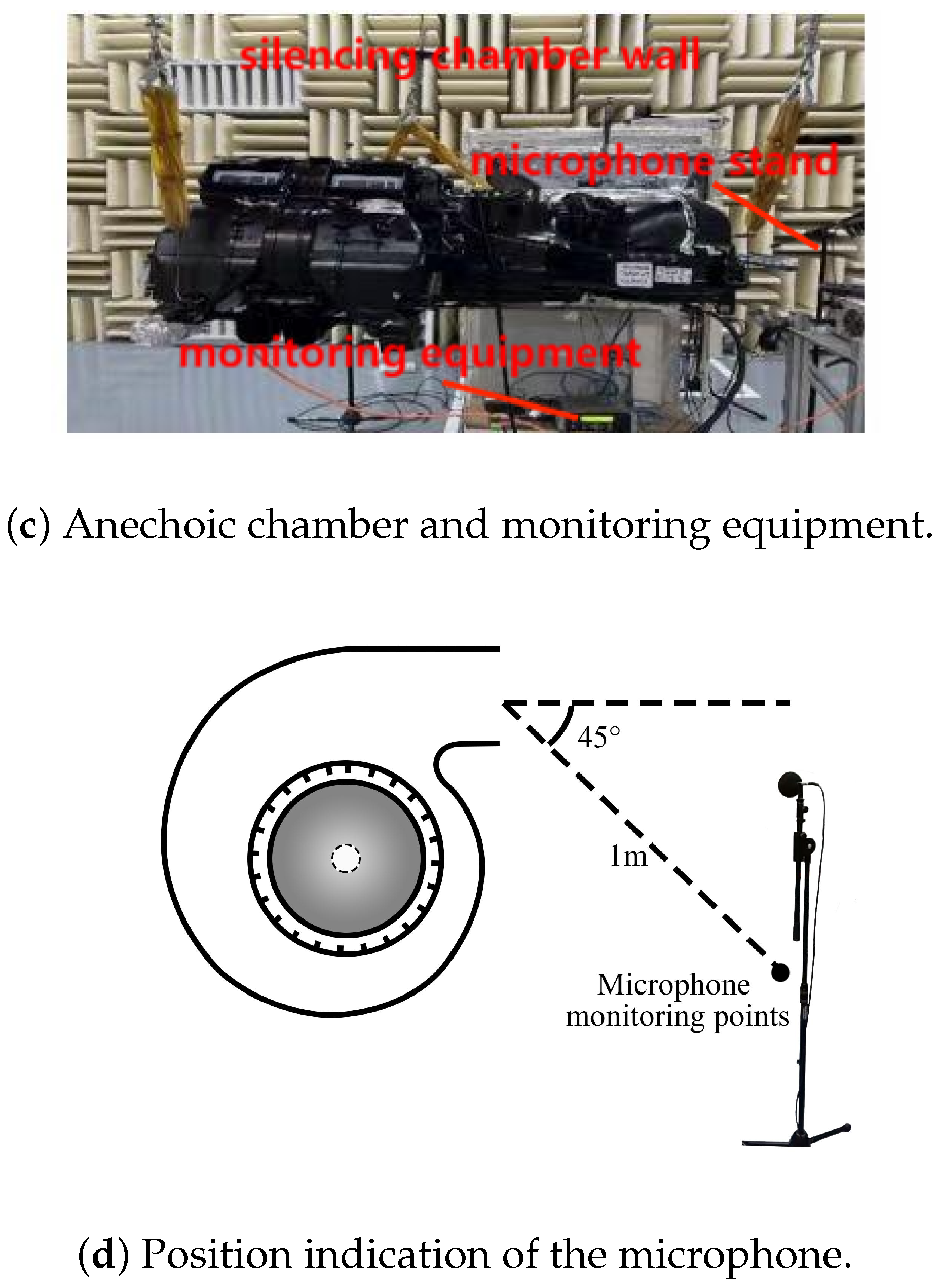 silencing chamber wall
microphone stand
monitoring equipment

(c) Anechoic chamber and monitoring equipment.

45°
1m
Microphone monitoring points

(d) Position indication of the microphone.