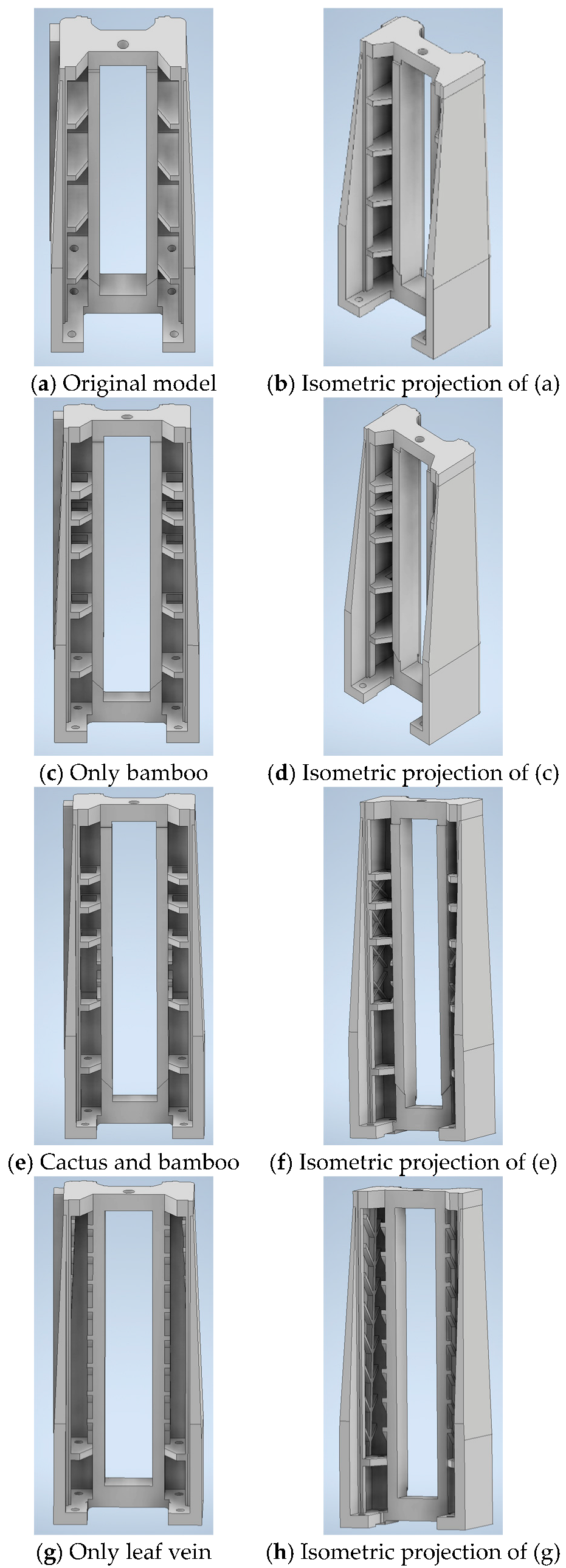 (a) Original model

(b) Isometric projection of (a)

(c) Only bamboo

(d) Isometric projection of (c)

(e) Cactus and bamboo

(f) Isometric projection of (e)

(g) Only leaf vein

(h) Isometric projection of (g)