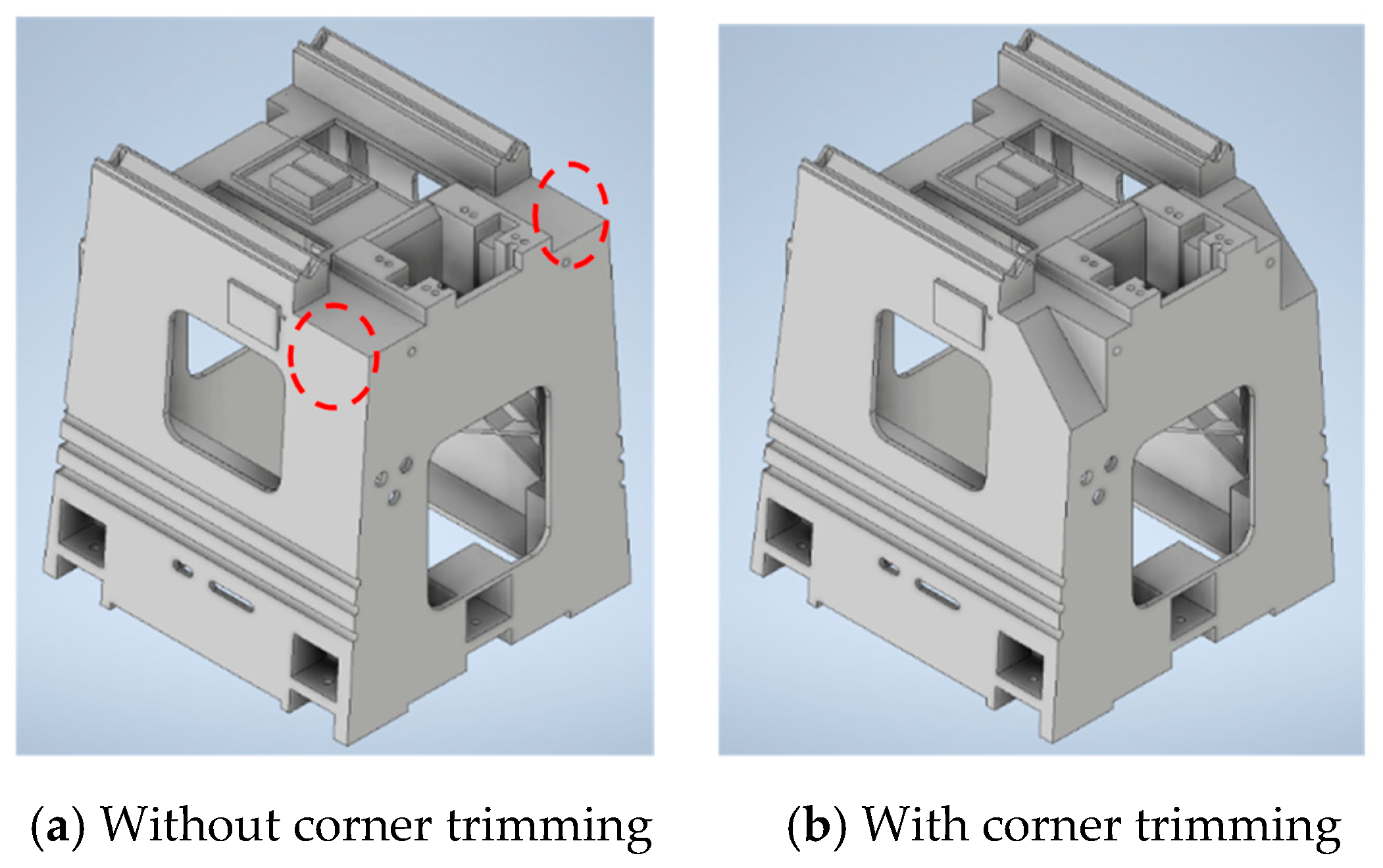 (a) Without corner trimming

(b) With corner trimming