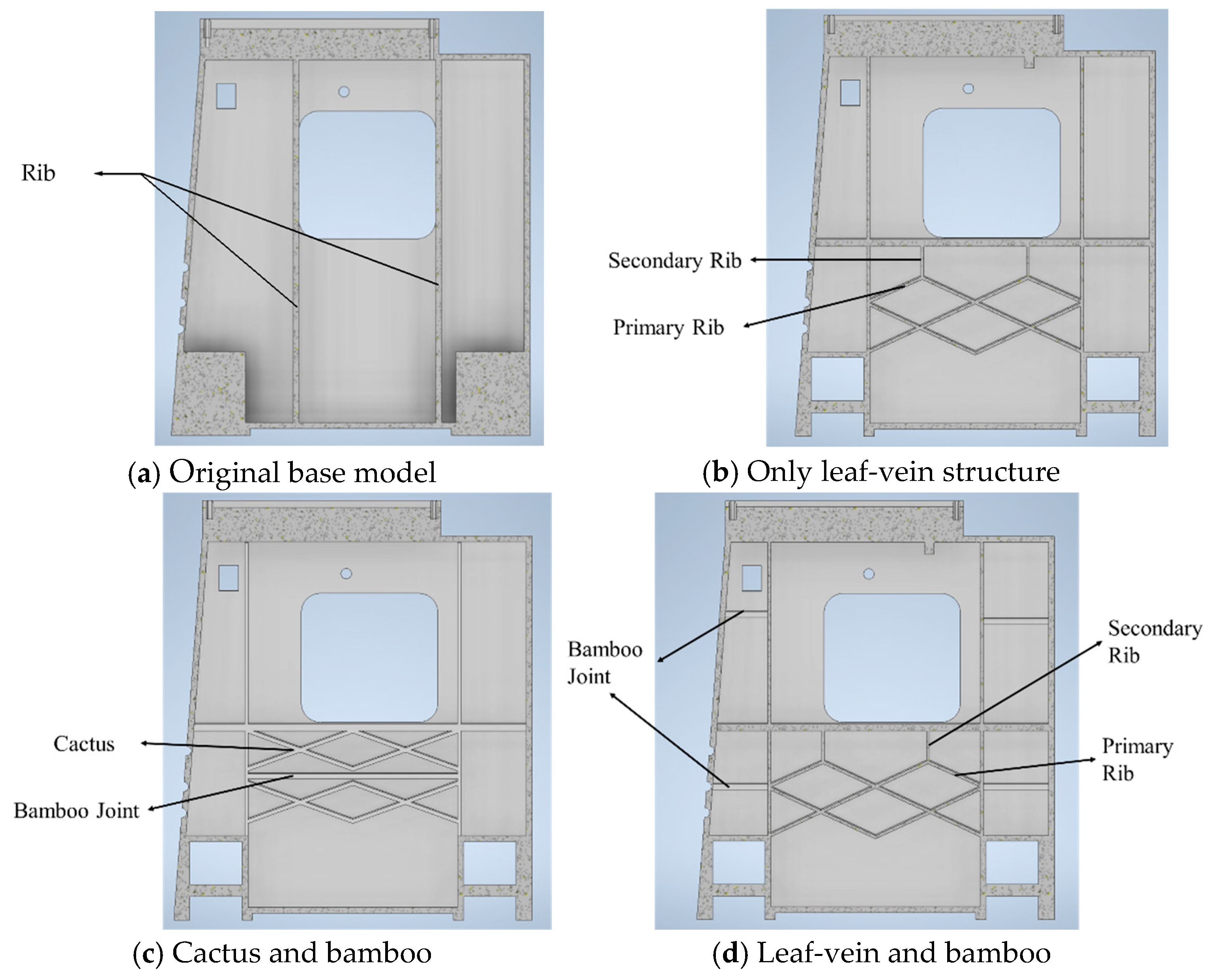 Rib

(a) Original base model

Secondary Rib

Primary Rib

(b) Only leaf-vein structure

Cactus

Bamboo Joint

(c) Cactus and bamboo

Bamboo Joint

Secondary Rib

Primary Rib

(d) Leaf-vein and bamboo