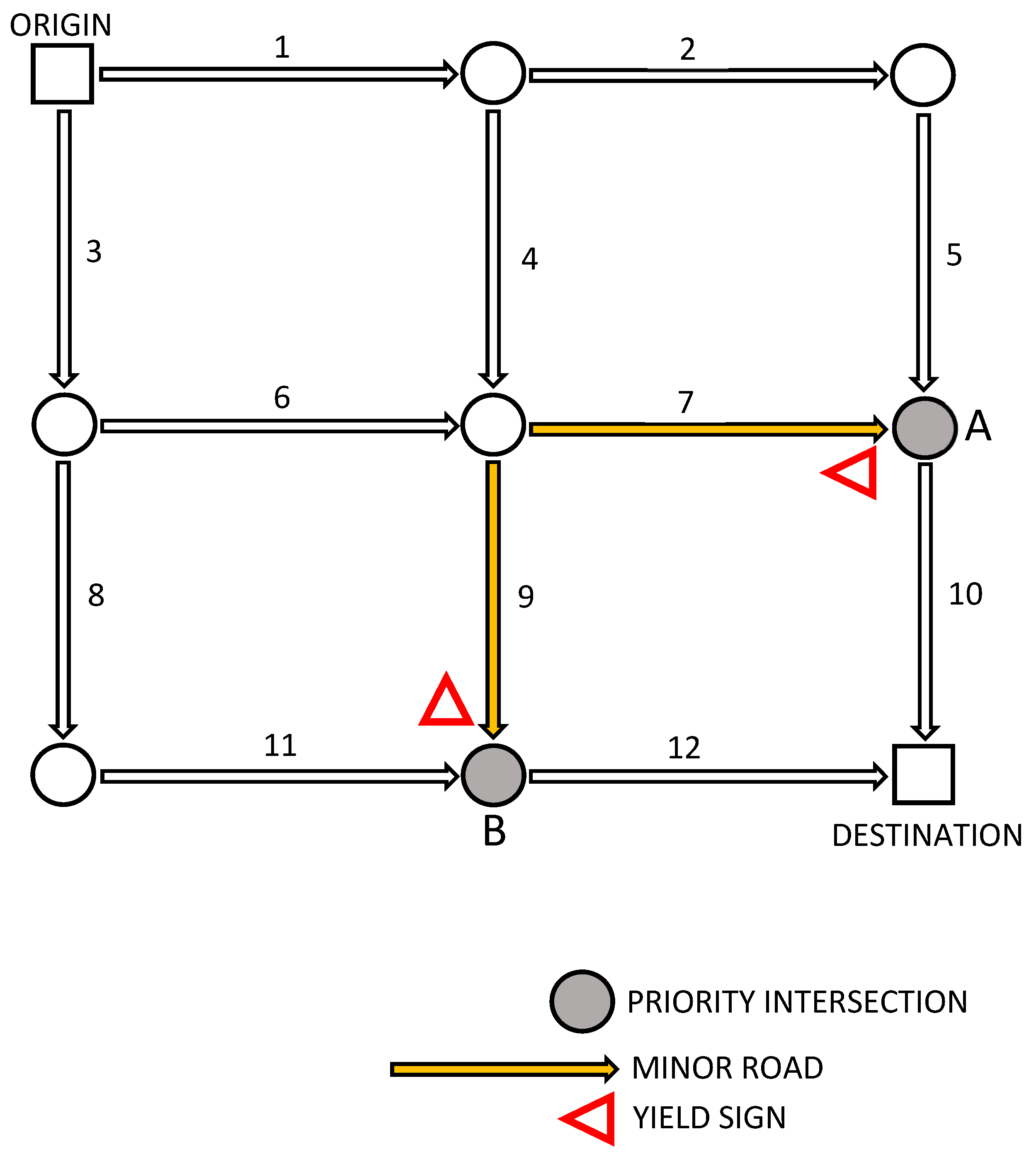 ORIGIN

1

2

3

4

5

6

7

A

8

9

10

11

12

B

DESTINATION

PRIORITY INTERSECTION

MINOR ROAD

YIELD SIGN