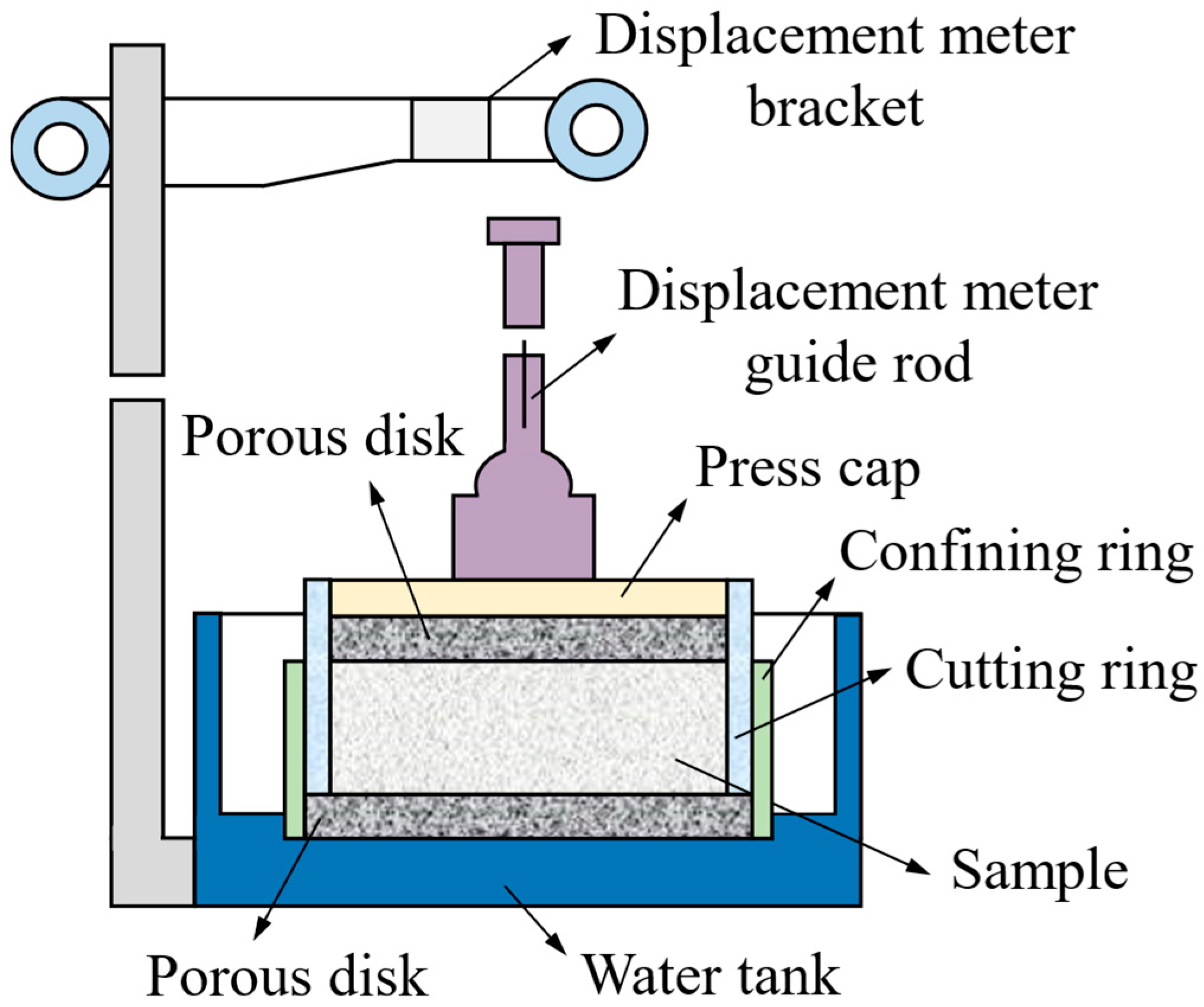 Displacement meter bracket

Displacement meter guide rod

Porous disk

Press cap

Confining ring

Cutting ring

Sample

Porous disk

Water tank