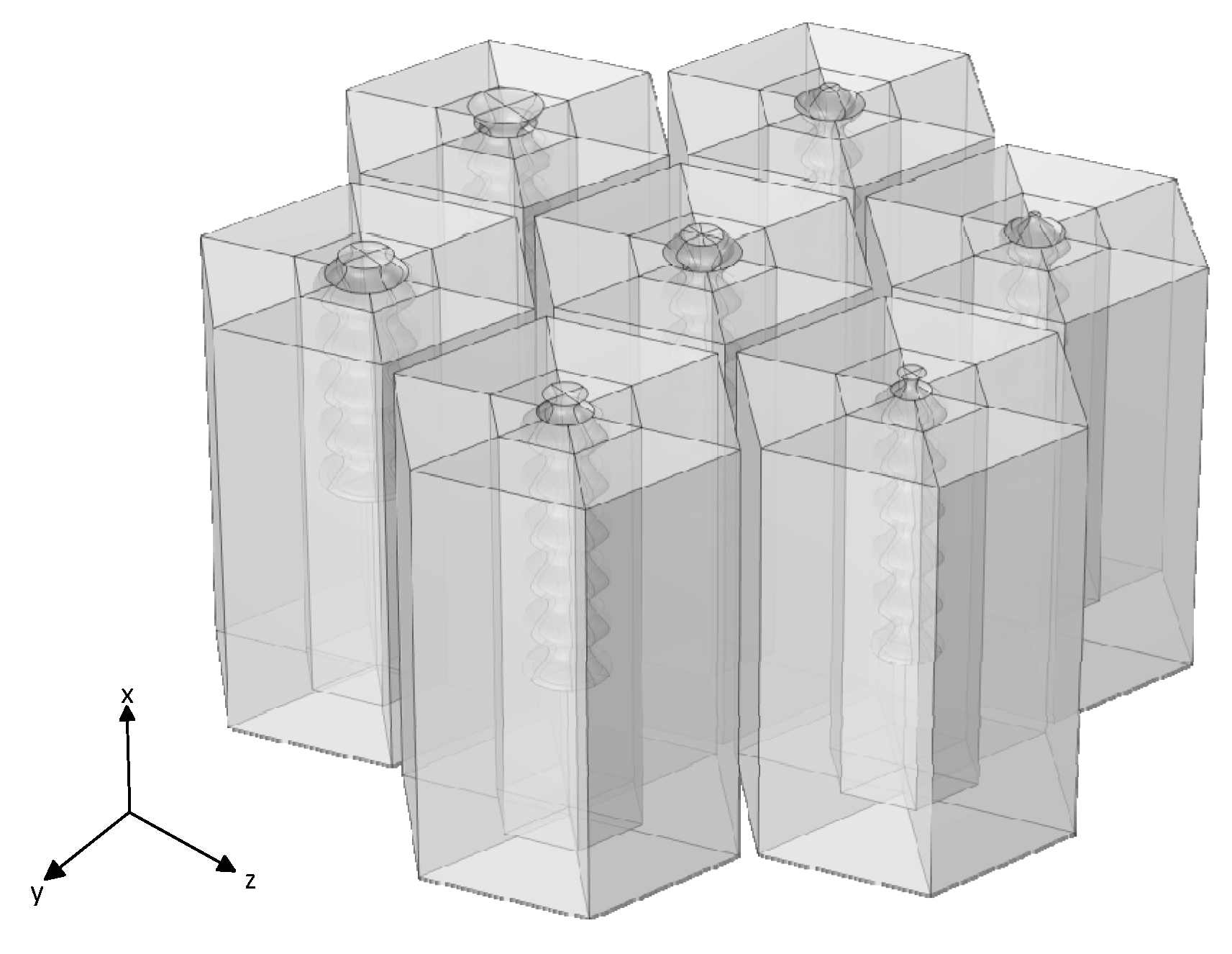 x
y
z