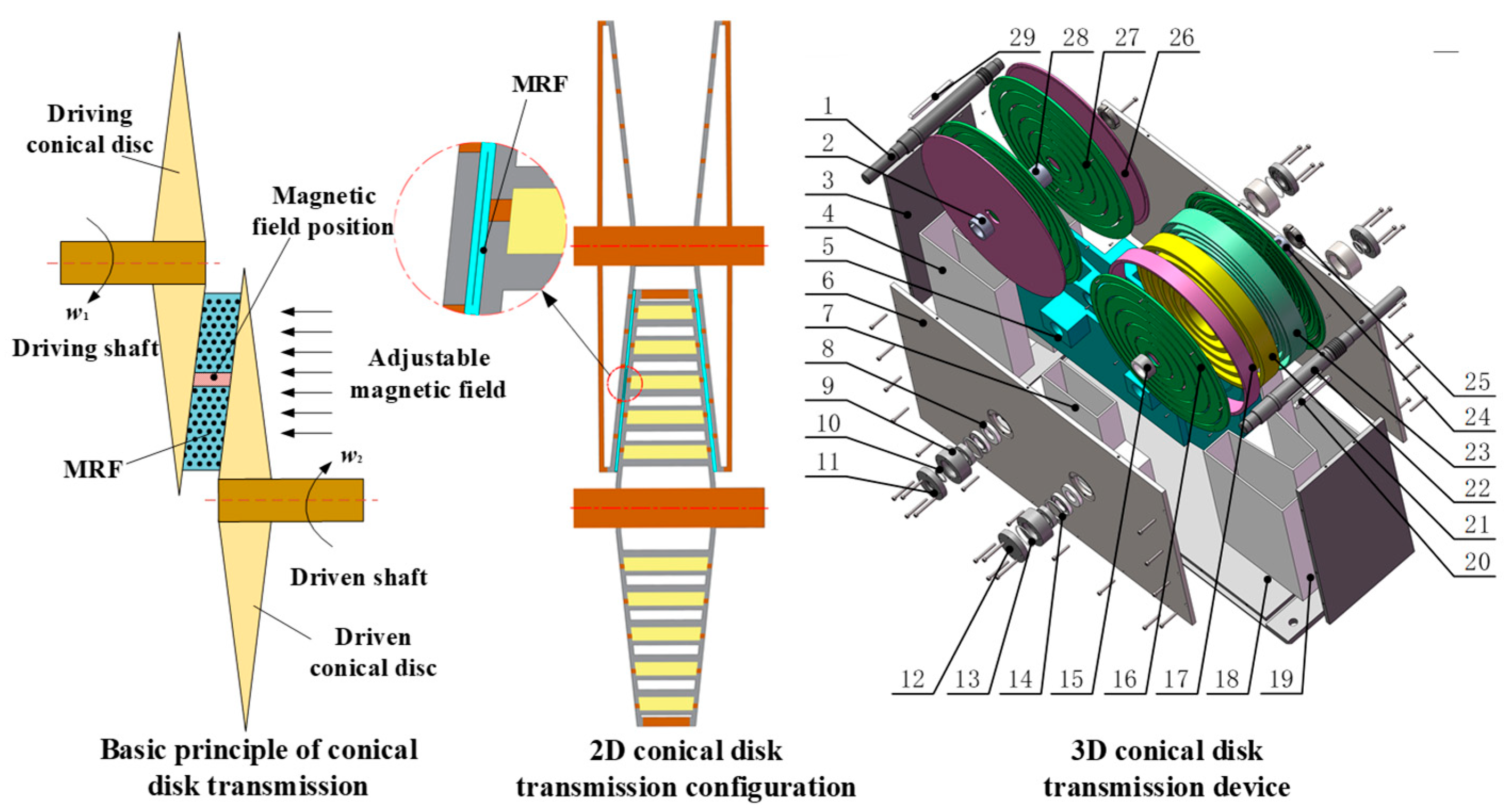 Driving conical disc

Magnetic field position

$w_1$

Driving shaft

Adjustable magnetic field

MRF

$w_2$

Driven shaft

Driven conical disc

Basic principle of conical disk transmission

MRF

2D conical disk transmission configuration

29 28 27 26

1
2
3
4
5
6
7
8
9
10
11

25
24
23
22
21
20

12 13 14 15 16 17 18 19

3D conical disk transmission device