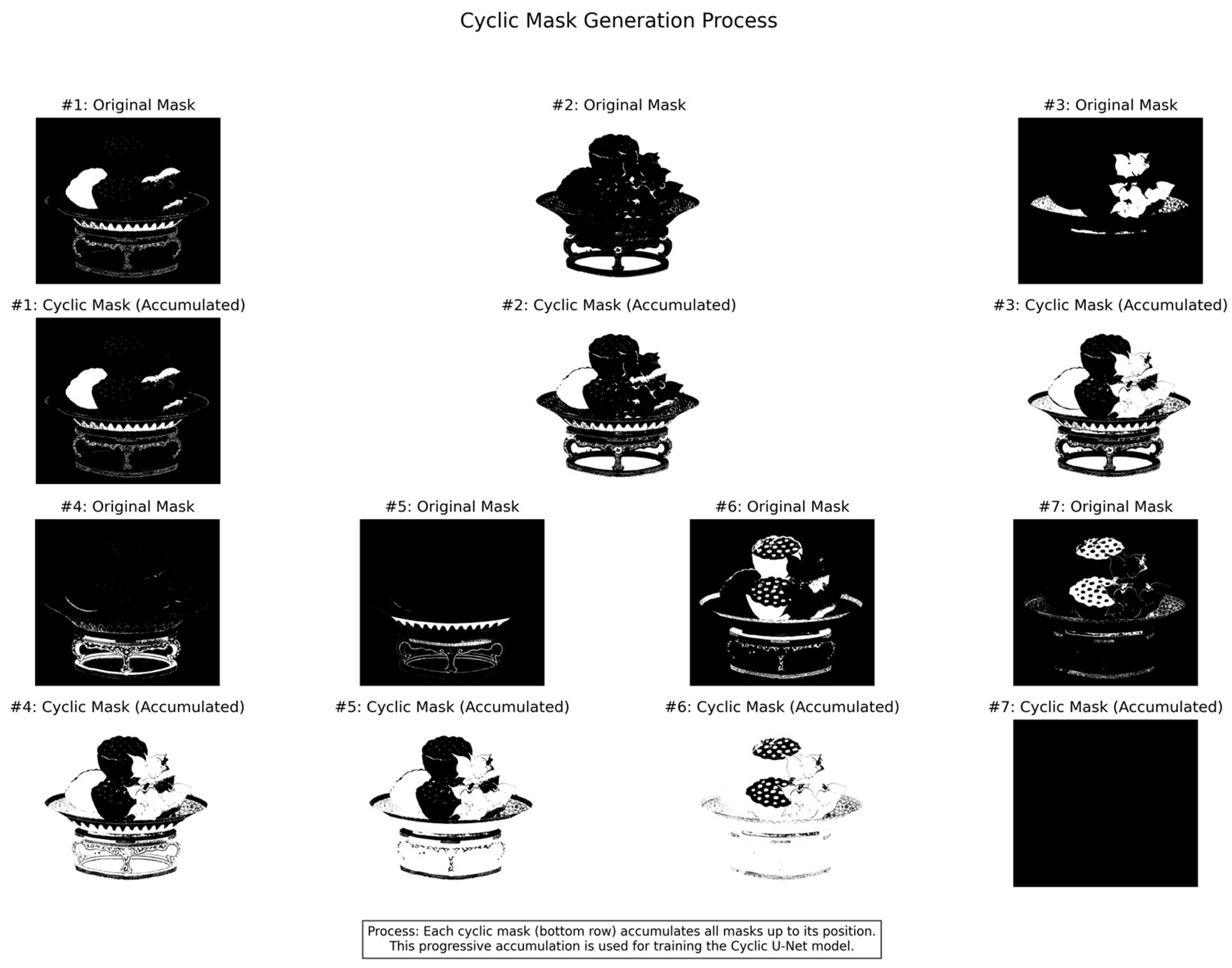 Cyclic Mask Generation Process

#1: Original Mask

#2: Original Mask

#3: Original Mask

#1: Cyclic Mask (Accumulated)

#2: Cyclic Mask (Accumulated)

#3: Cyclic Mask (Accumulated)

#4: Original Mask

#5: Original Mask

#6: Original Mask

#7: Original Mask

#4: Cyclic Mask (Accumulated)

#5: Cyclic Mask (Accumulated)

#6: Cyclic Mask (Accumulated)

#7: Cyclic Mask (Accumulated)

Process: Each cyclic mask (bottom row) accumulates all masks up to its position. This progressive accumulation is used for training the Cyclic U-Net model.