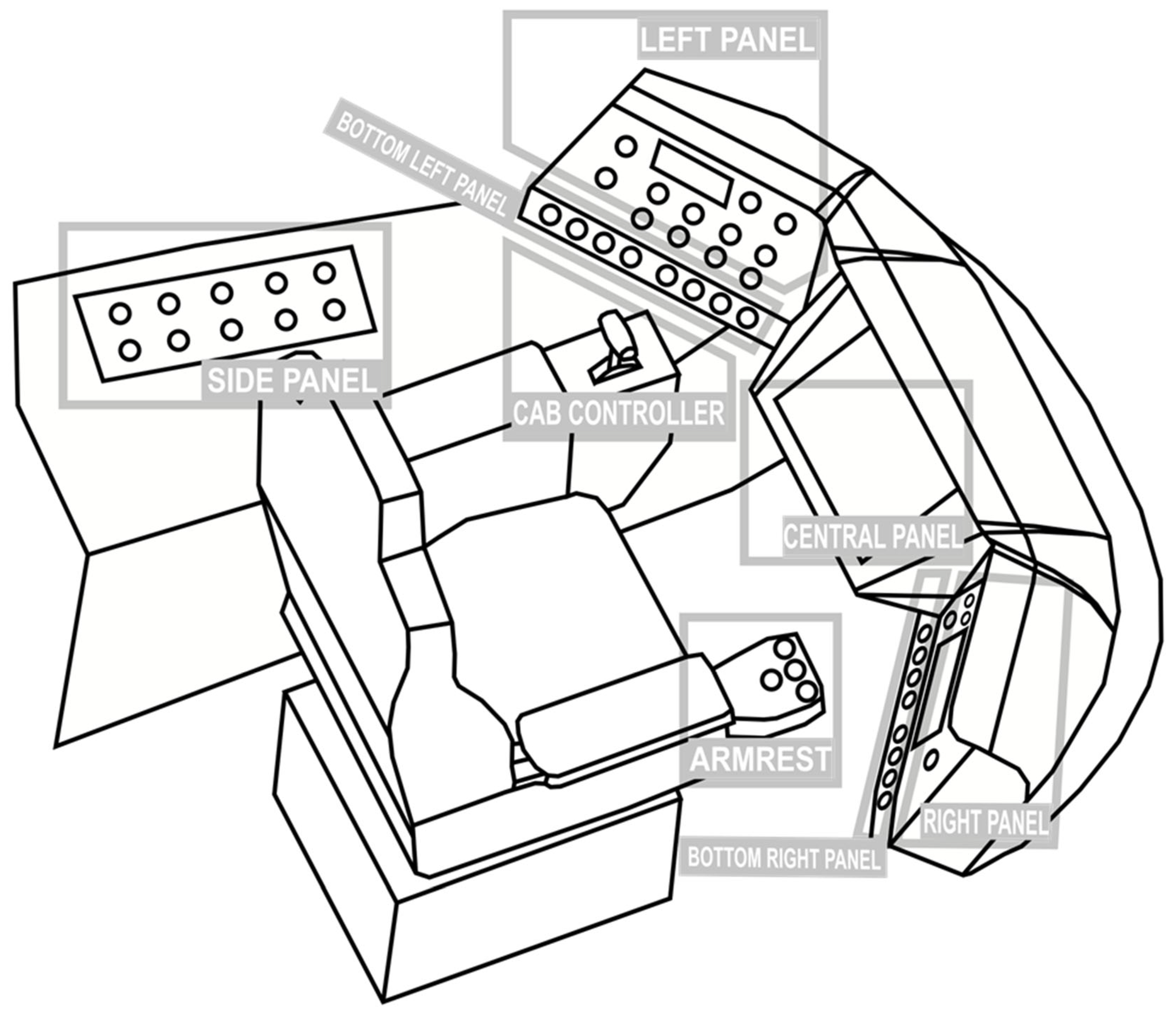 LEFT PANEL

BOTTOM LEFT PANEL

SIDE PANEL

CAB CONTROLLER

CENTRAL PANEL

ARMREST

RIGHT PANEL

BOTTOM RIGHT PANEL