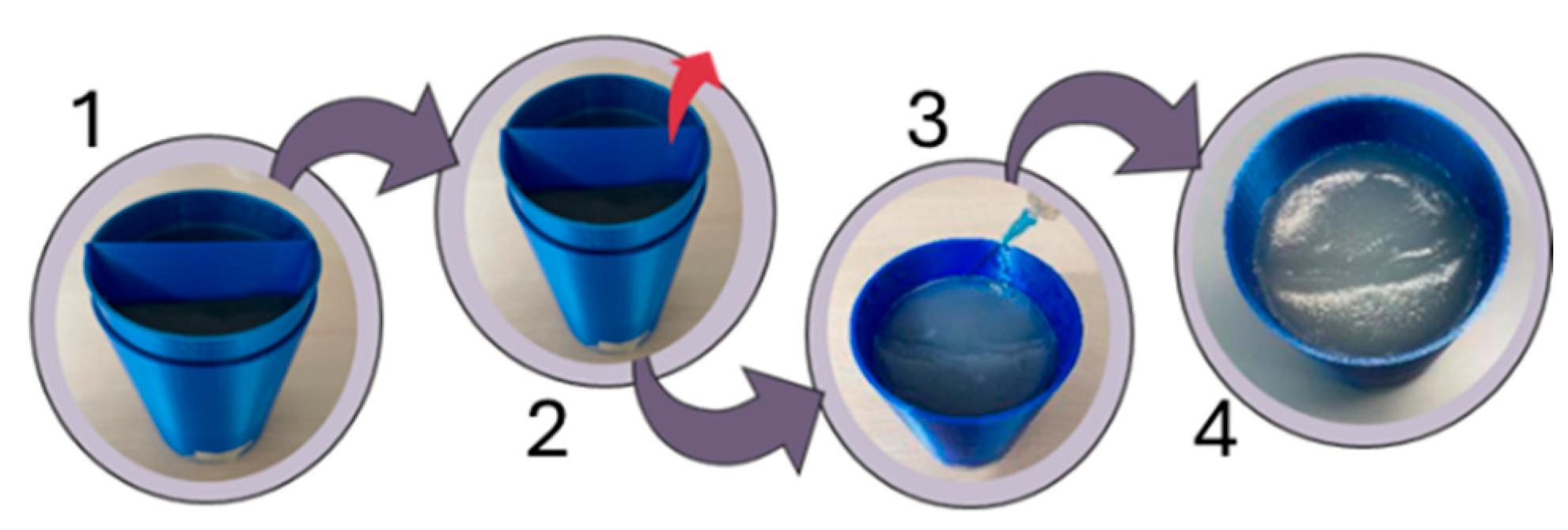 1

2

3

4